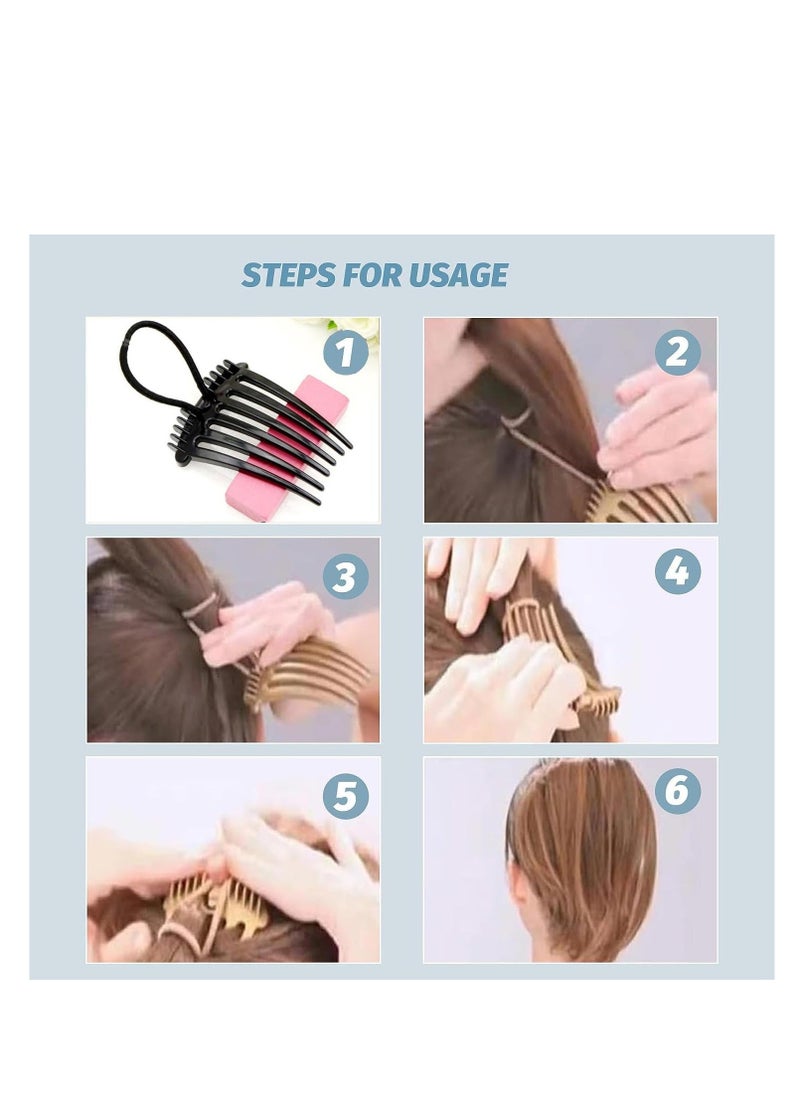 STEPS FOR USAGE

1

2

3

4

5

6