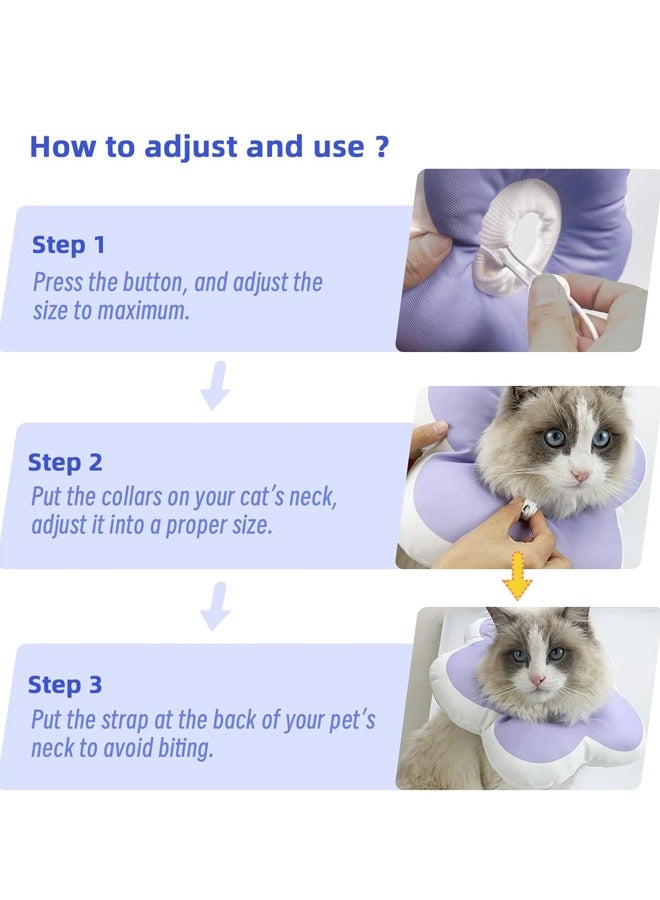 How to adjust and use ?

Step 1
Press the button, and adjust the size to maximum.

Step 2
Put the collars on your cat's neck, adjust it into a proper size.

Step 3
Put the strap at the back of your pet's neck to avoid biting.