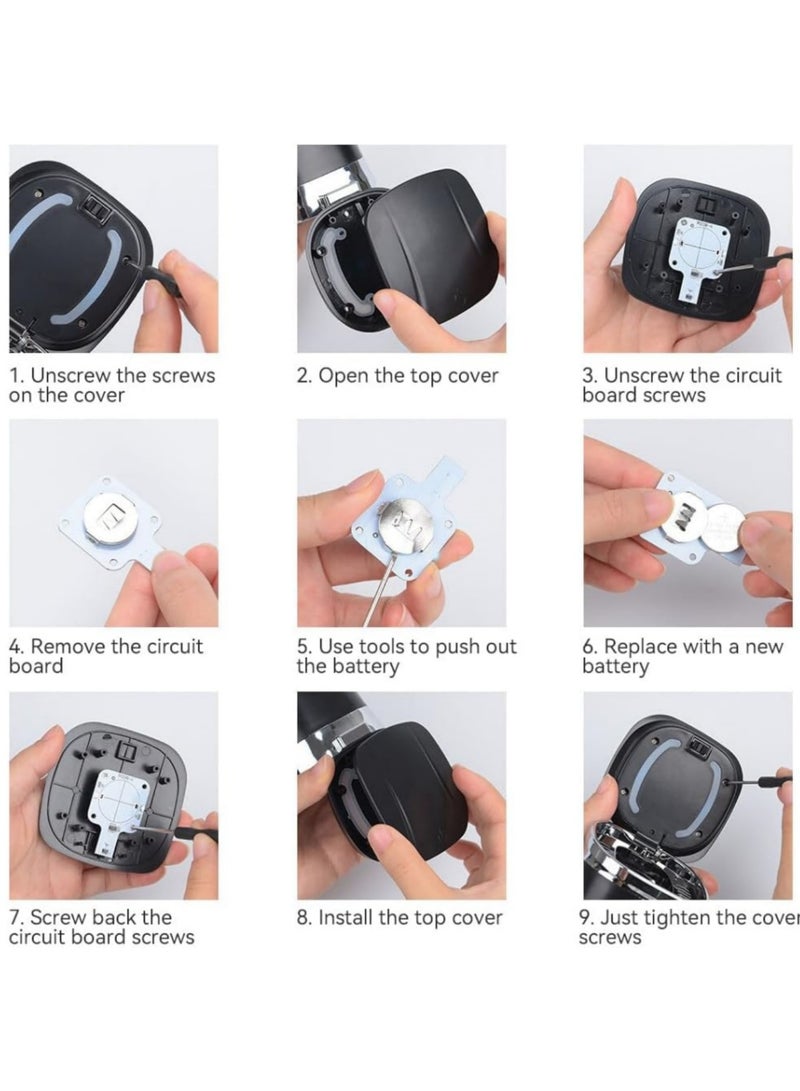 1. Unscrew the screws on the cover

2. Open the top cover

3. Unscrew the circuit board screws

4. Remove the circuit board

5. Use tools to push out the battery

6. Replace with a new battery

7. Screw back the circuit board screws

8. Install the top cover

9. Just tighten the cover screws