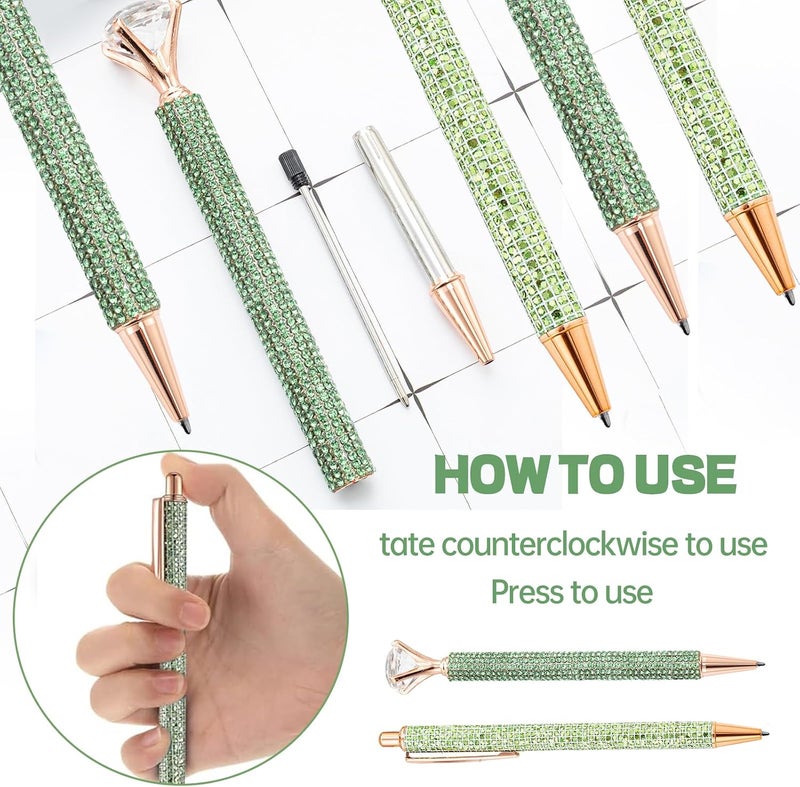 HOW TO USE

tate counterclockwise to use

Press to use