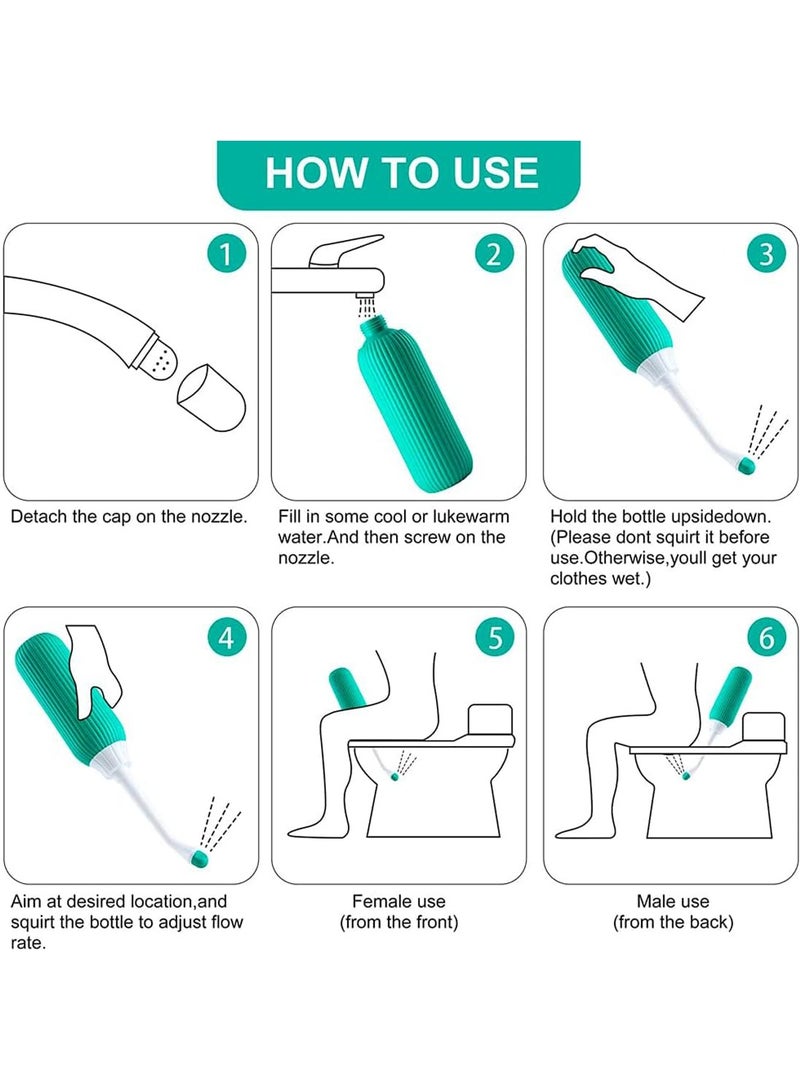 HOW TO USE

1

Detach the cap on the nozzle.

2

Fill in some cool or lukewarm water.And then screw on the nozzle.

3

Hold the bottle upsidedown. (Please dont squirt it before use.Otherwise,youll get your clothes wet.)

4

Aim at desired location,and squirt the bottle to adjust flow rate.

5

Female use (from the front)

6

Male use (from the back)