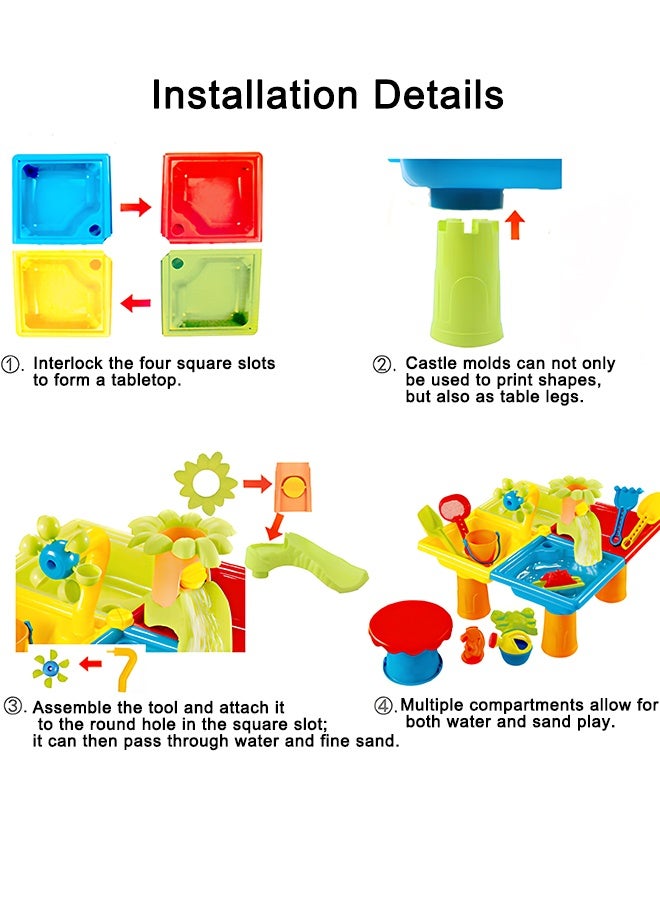 Installation Details

①. Interlock the four square slots to form a tabletop.

②. Castle molds can not only be used to print shapes, but also as table legs.

③. Assemble the tool and attach it to the round hole in the square slot; it can then pass through water and fine sand.

④. Multiple compartments allow for both water and sand play.