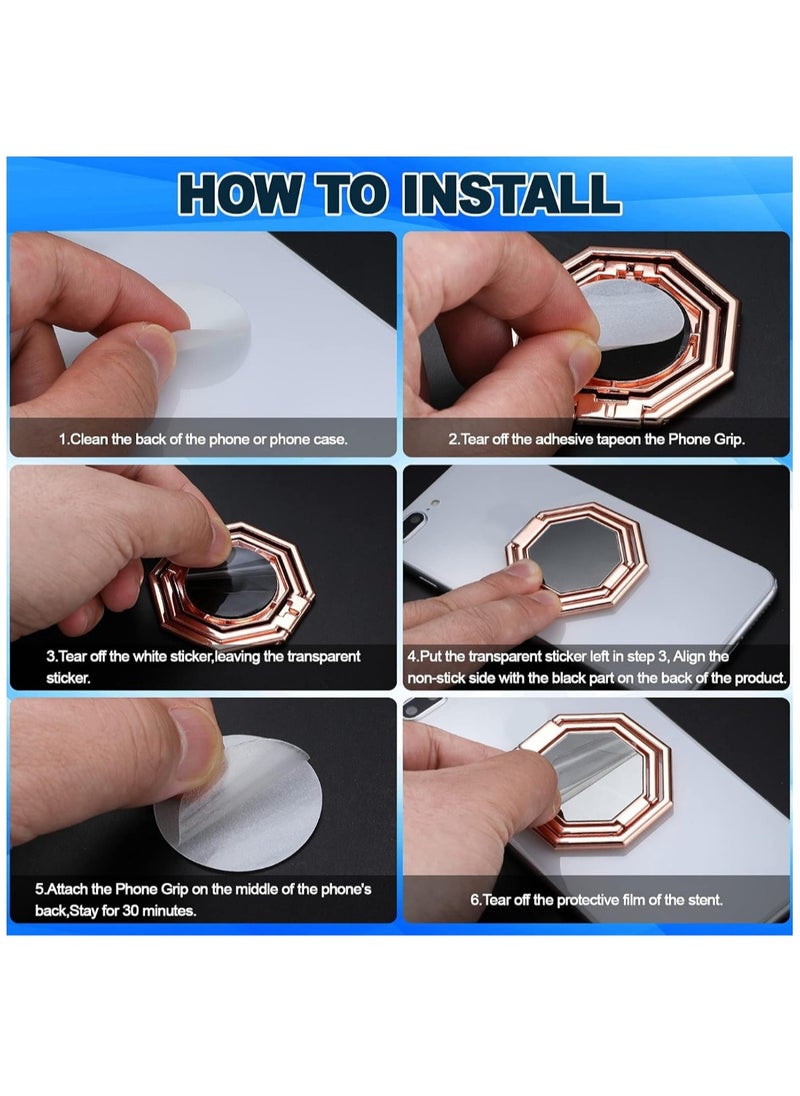 HOW TO INSTALL

1.Clean the back of the phone or phone case.

2.Tear off the adhesive tapeon the Phone Grip.

3.Tear off the white sticker,leaving the transparent sticker.

4.Put the transparent sticker left in step 3, Align the non-stick side with the black part on the back of the product.

5.Attach the Phone Grip on the middle of the phone's back,Stay for 30 minutes.

6.Tear off the protective film of the stent.