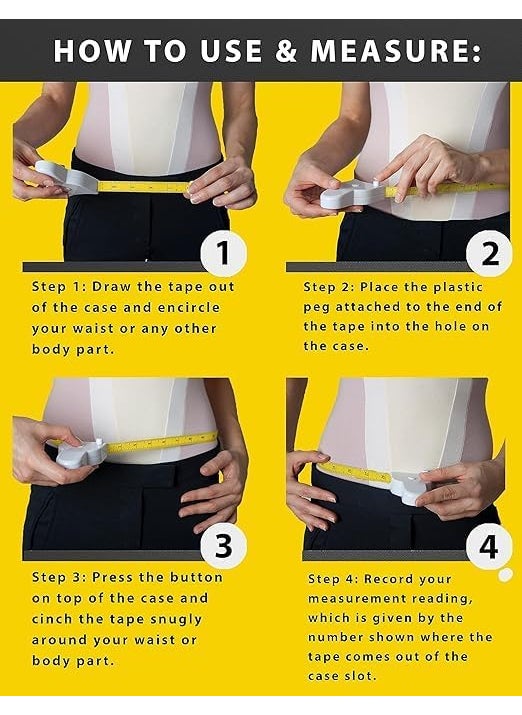 HOW TO USE & MEASURE:

1

Step 1: Draw the tape out of the case and encircle your waist or any other body part.

2

Step 2: Place the plastic peg attached to the end of the tape into the hole on the case.

3

Step 3: Press the button on top of the case and cinch the tape snugly around your waist or body part.

4

Step 4: Record your measurement reading, which is given by the number shown where the tape comes out of the case slot.