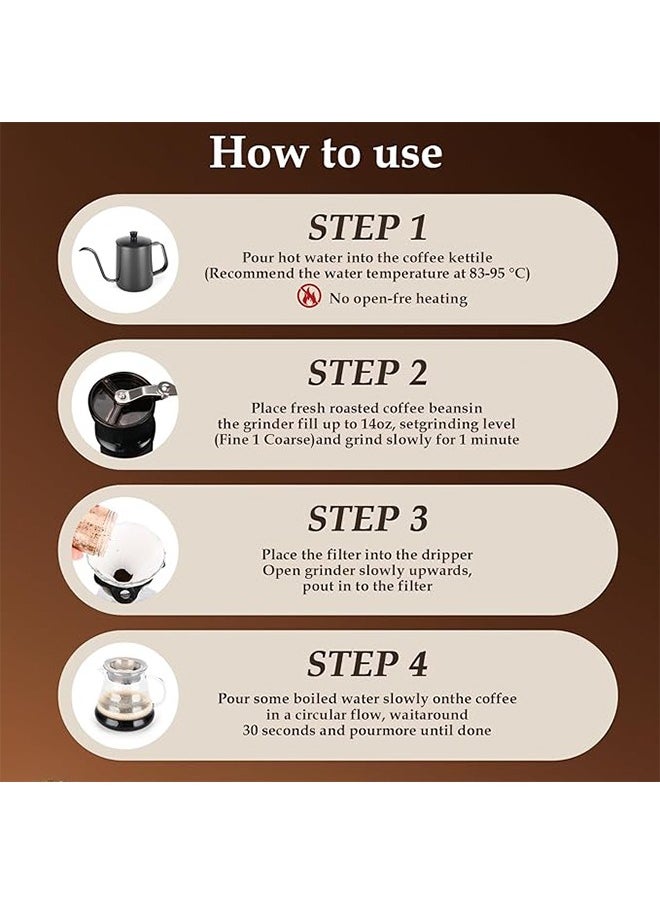 How to use

STEP 1

Pour hot water into the coffee kettile (Recommend the water temperature at 83-95 °C)

No open-fre heating

STEP 2

Place fresh roasted coffee beansin the grinder fill up to 14oz, setgrinding level (Fine 1 Coarse)and grind slowly for 1 minute

STEP 3

Place the filter into the dripper Open grinder slowly upwards, pout in to the filter

STEP 4

Pour some boiled water slowly onthe coffee in a circular flow, waitaround 30 seconds and pourmore until done