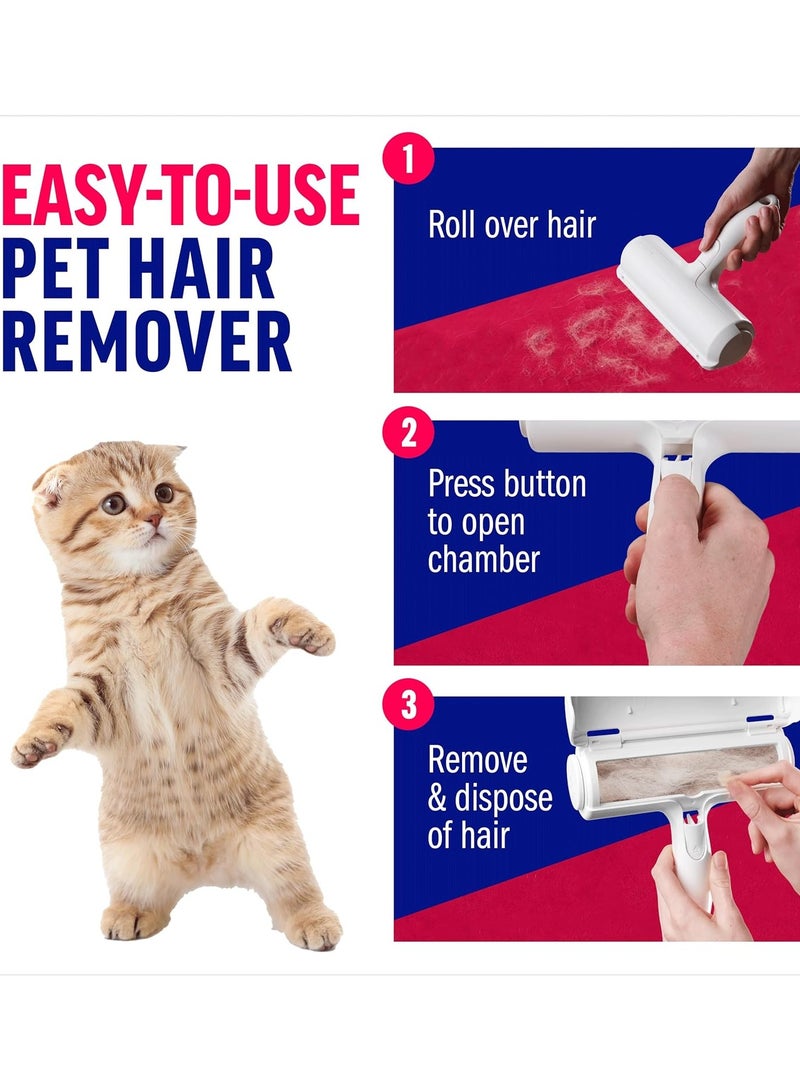 EASY-TO-USE
PET HAIR
REMOVER

1
Roll over hair

2
Press button to open chamber

3
Remove & dispose of hair