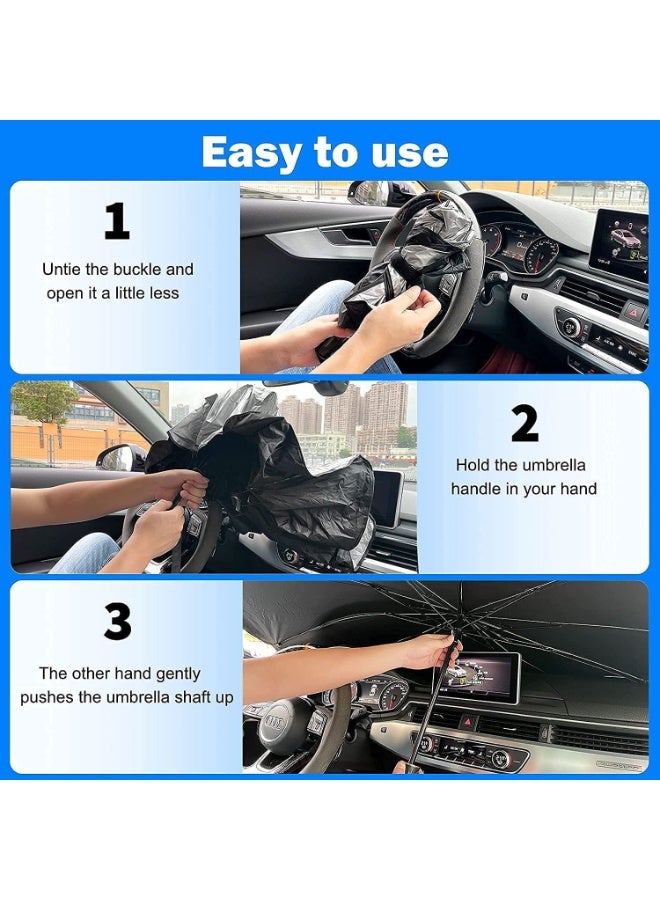 Easy to use

1

Untie the buckle and open it a little less

2

Hold the umbrella handle in your hand

3

The other hand gently pushes the umbrella shaft up