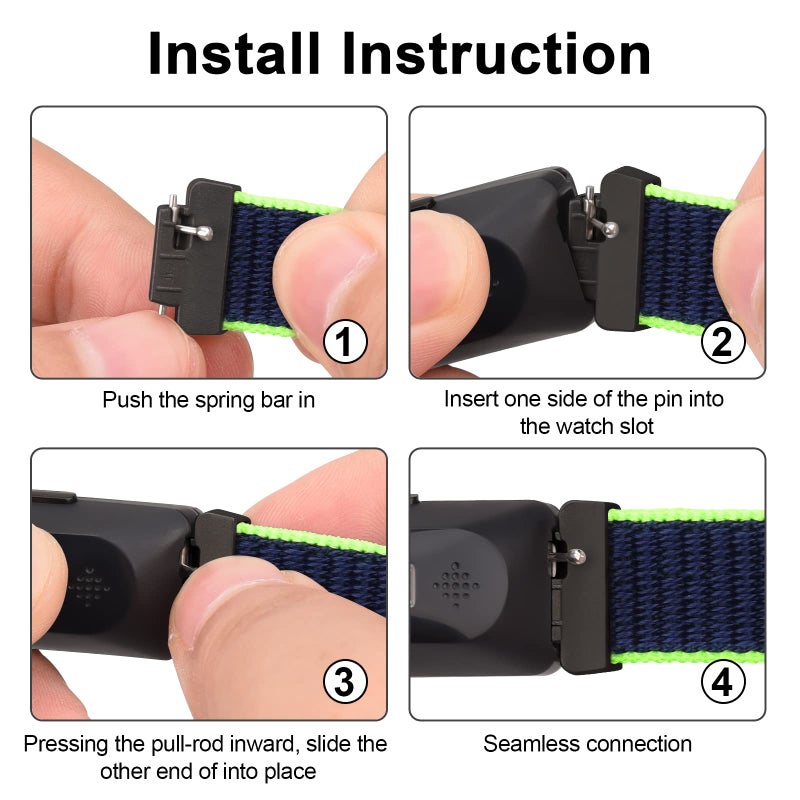 Install Instruction

1

Push the spring bar in

2

Insert one side of the pin into the watch slot

3

Pressing the pull-rod inward, slide the other end of into place

4

Seamless connection