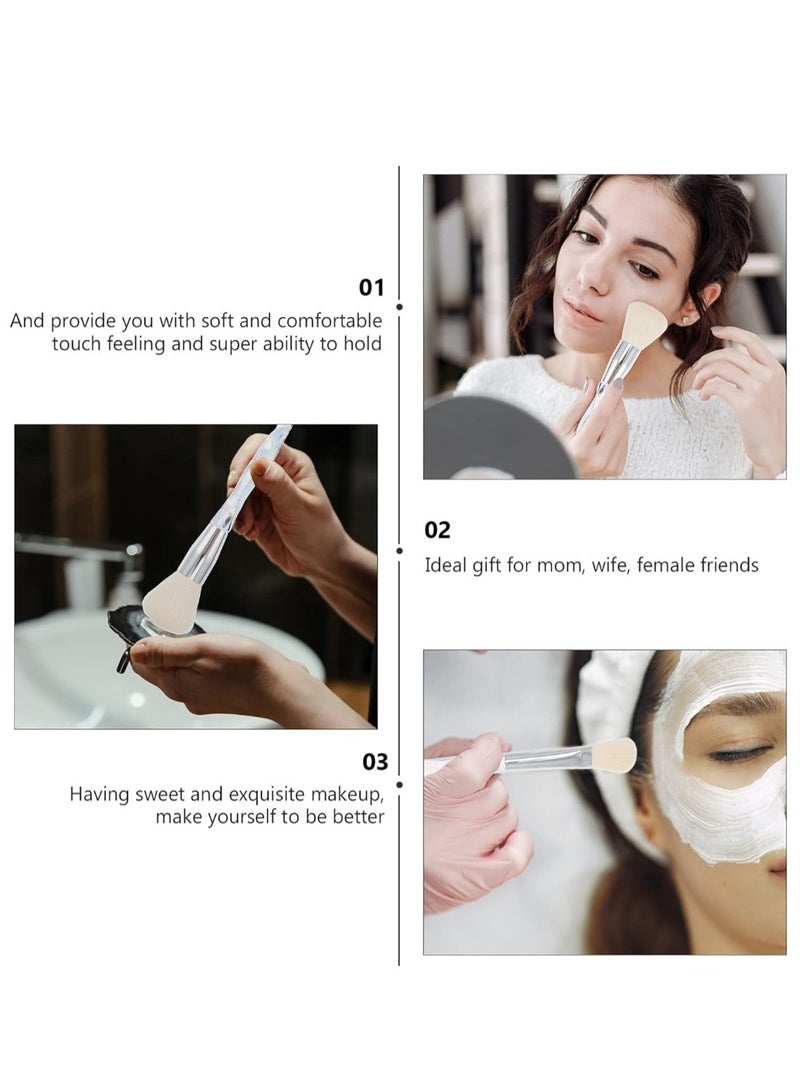 01

And provide you with soft and comfortable touch feeling and super ability to hold

02

Ideal gift for mom, wife, female friends

03

Having sweet and exquisite makeup, make yourself to be better