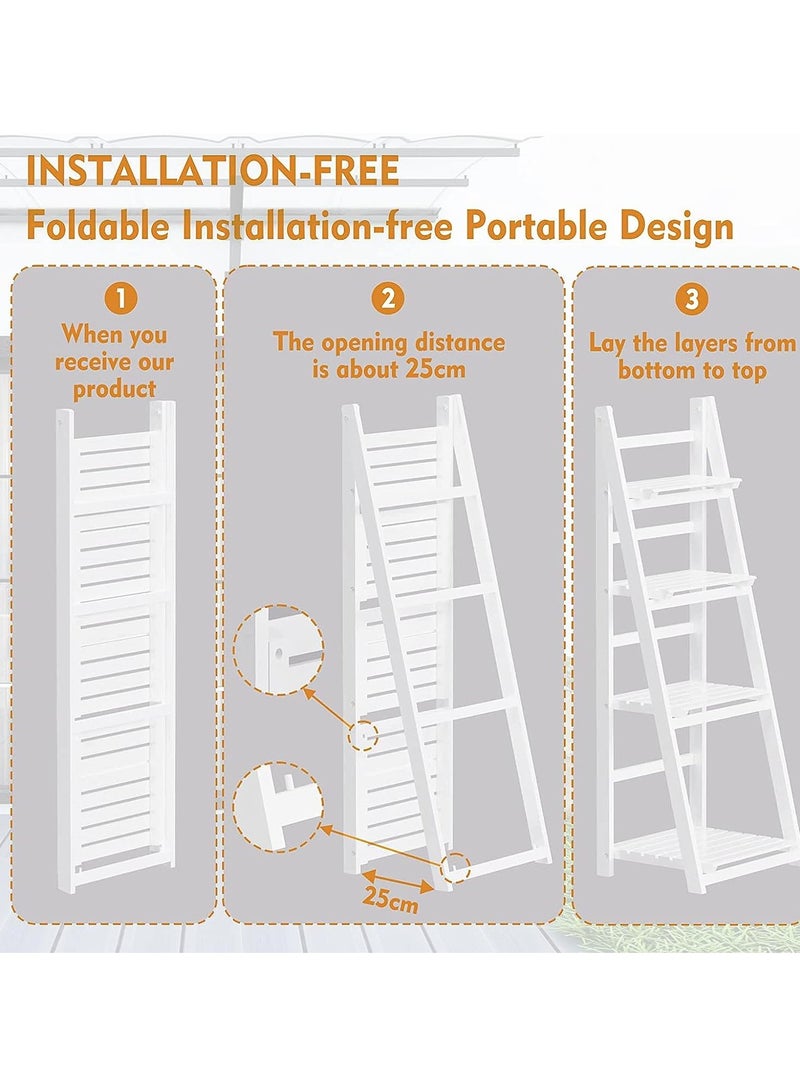 INSTALLATION-FREE

Foldable Installation-free Portable Design

1

When you receive our product

2

The opening distance is about 25cm

25cm

3

Lay the layers from bottom to top