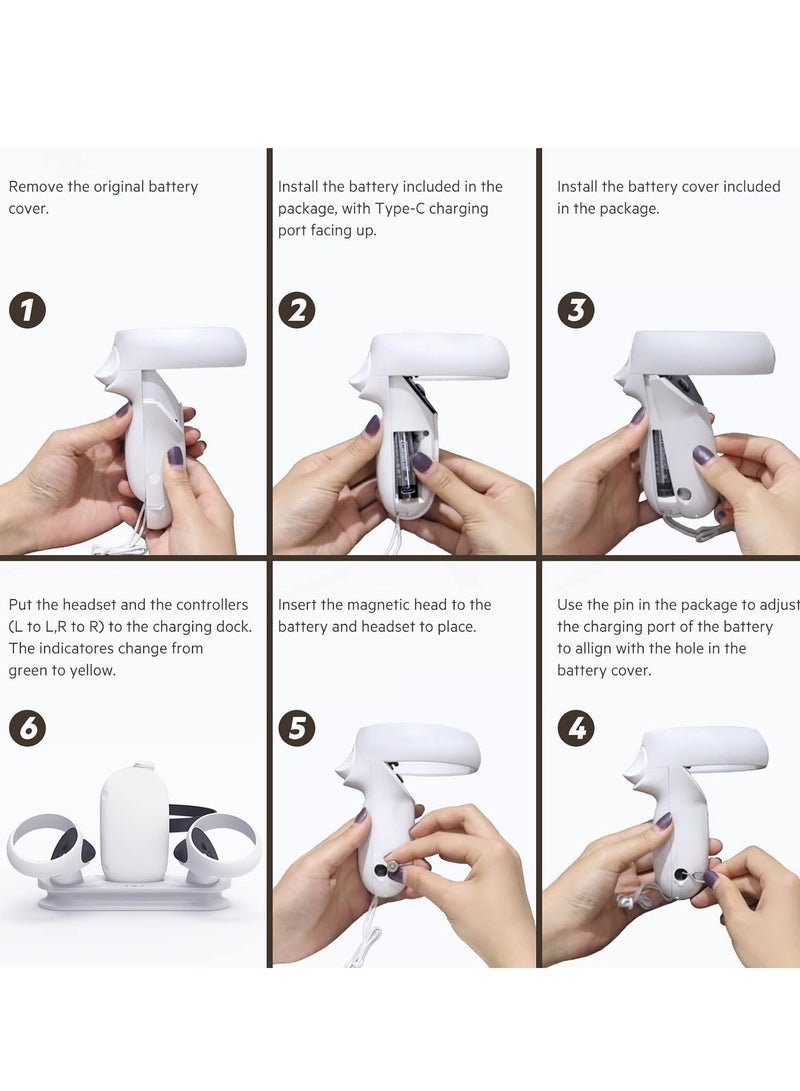 Remove the original battery cover.

1

Install the battery included in the package, with Type-C charging port facing up.

2

Install the battery cover included in the package.

3

Put the headset and the controllers (L to L,R to R) to the charging dock. The indicatores change from green to yellow.

6

Insert the magnetic head to the battery and headset to place.

5

Use the pin in the package to adjust the charging port of the battery to allign with the hole in the battery cover.

4