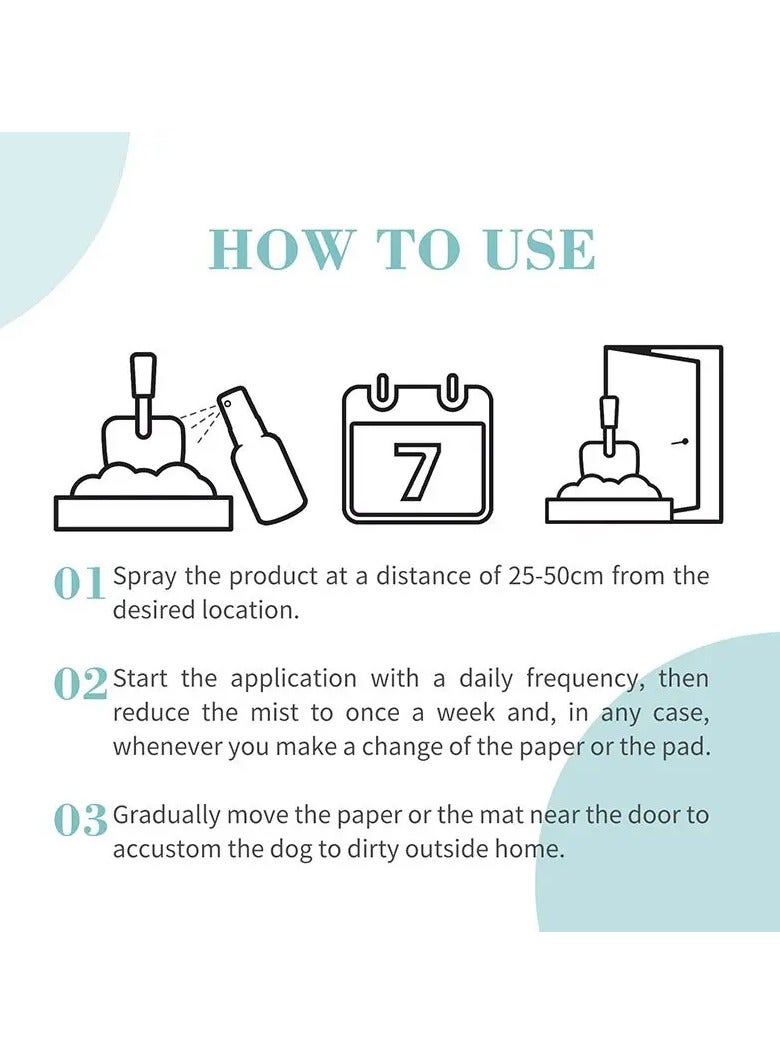 HOW TO USE

7

01 Spray the product at a distance of 25-50cm from the desired location.

02 Start the application with a daily frequency, then reduce the mist to once a week and, in any case, whenever you make a change of the paper or the pad.

03 Gradually move the paper or the mat near the door to accustom the dog to dirty outside home.