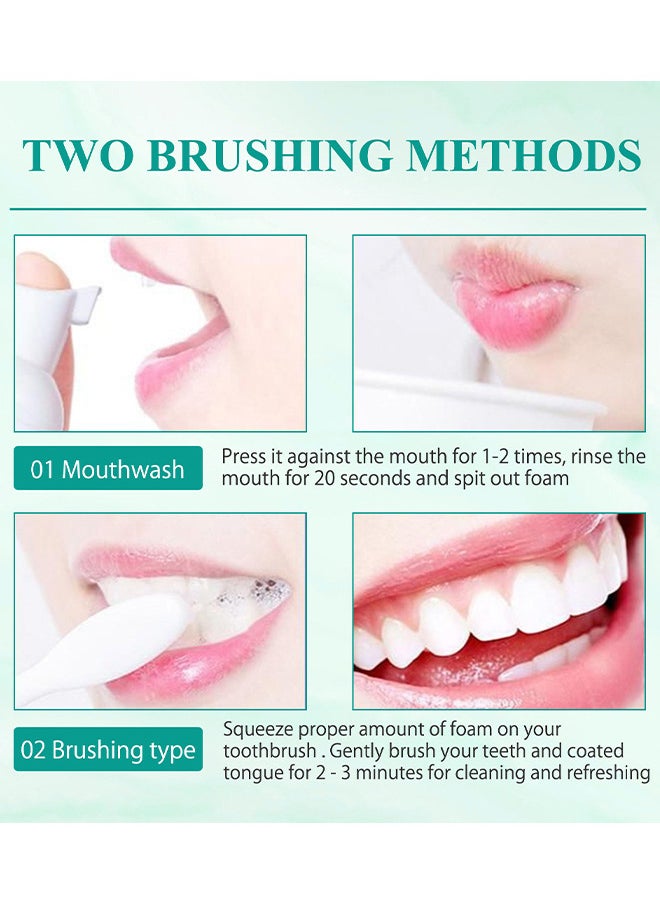 TWO BRUSHING METHODS

01 Mouthwash

Press it against the mouth for 1-2 times, rinse the mouth for 20 seconds and spit out foam

02 Brushing type

Squeeze proper amount of foam on your toothbrush . Gently brush your teeth and coated tongue for 2 - 3 minutes for cleaning and refreshing