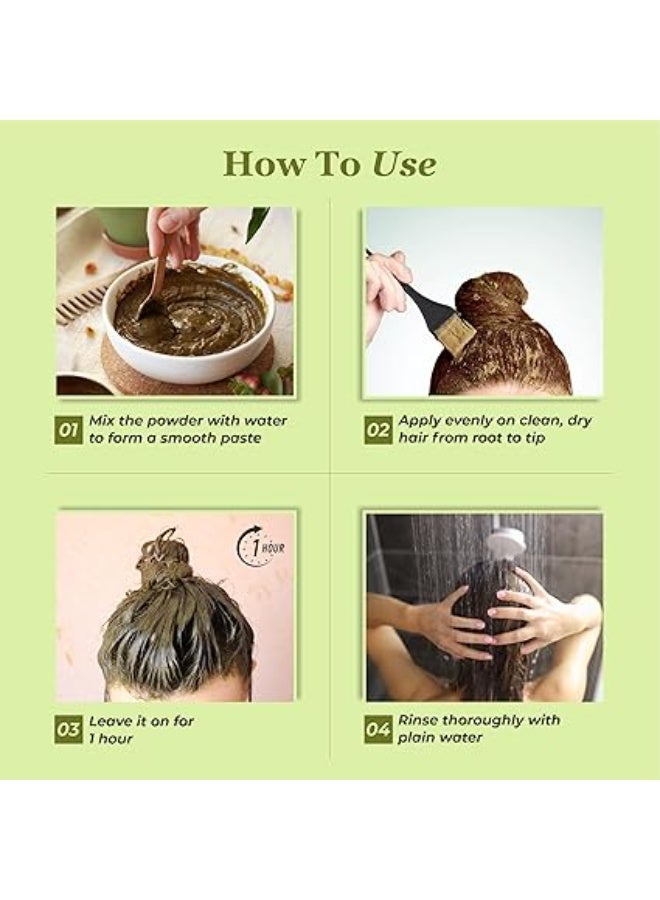 How To Use

01 Mix the powder with water to form a smooth paste

02 Apply evenly on clean, dry hair from root to tip

1 HOUR

03 Leave it on for 1 hour

04 Rinse thoroughly with plain water