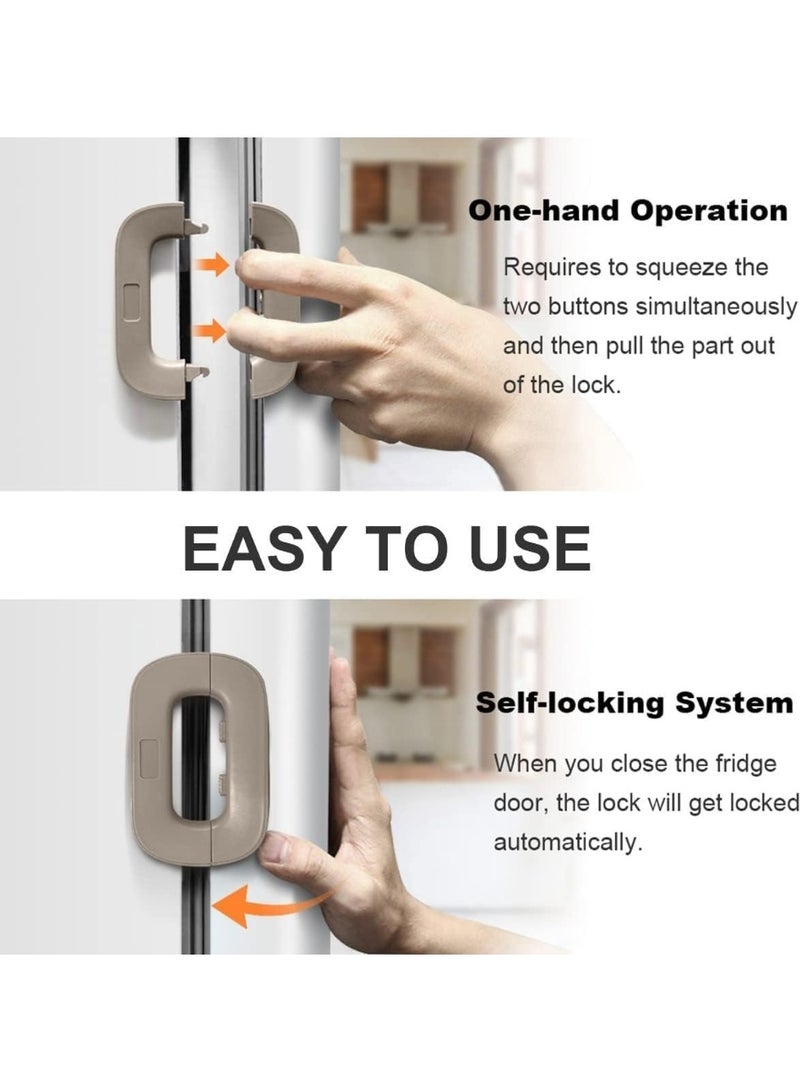 One-hand Operation

Requires to squeeze the two buttons simultaneously and then pull the part out of the lock.

EASY TO USE

Self-locking System

When you close the fridge door, the lock will get locked automatically.