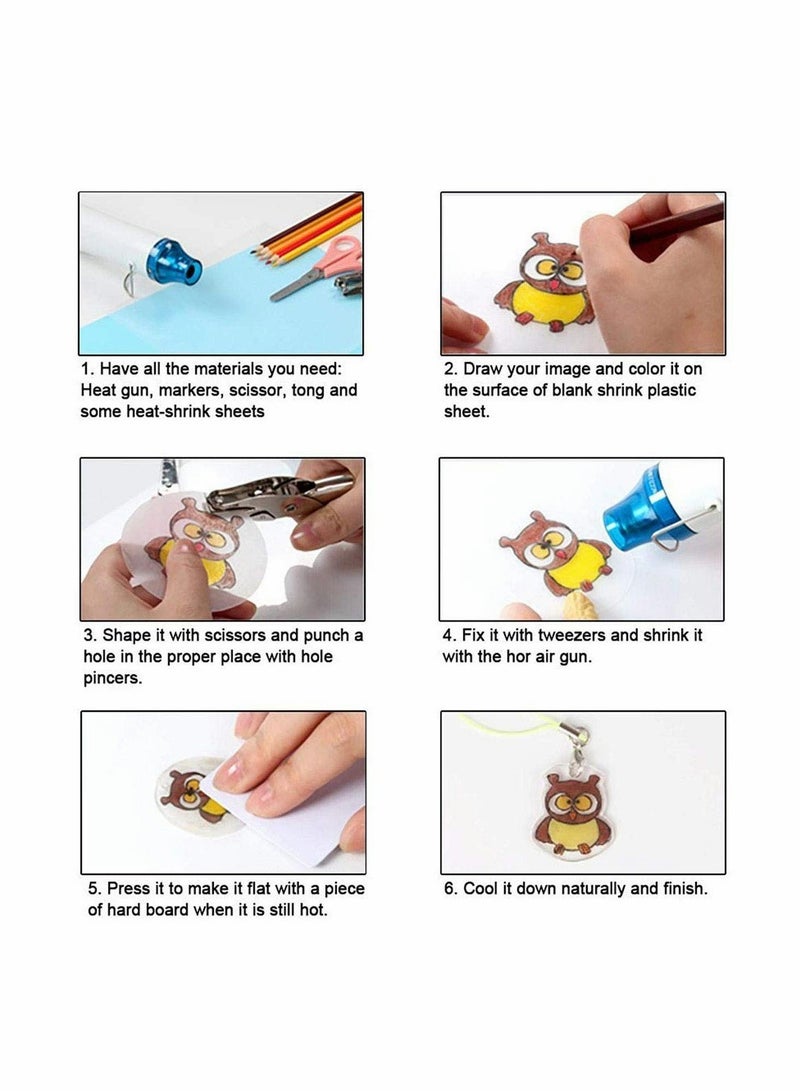 1. Have all the materials you need: Heat gun, markers, scissor, tong and some heat-shrink sheets

2. Draw your image and color it on the surface of blank shrink plastic sheet.

3. Shape it with scissors and punch a hole in the proper place with hole pincers.

4. Fix it with tweezers and shrink it with the hor air gun.

5. Press it to make it flat with a piece of hard board when it is still hot.

6. Cool it down naturally and finish.