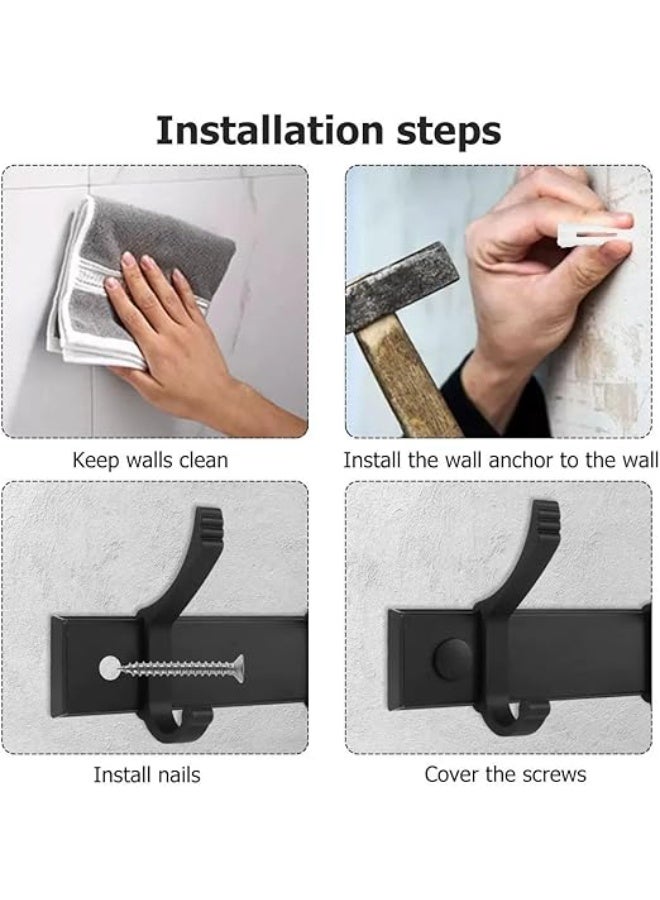 Installation steps

Keep walls clean

Install the wall anchor to the wall

Install nails

Cover the screws