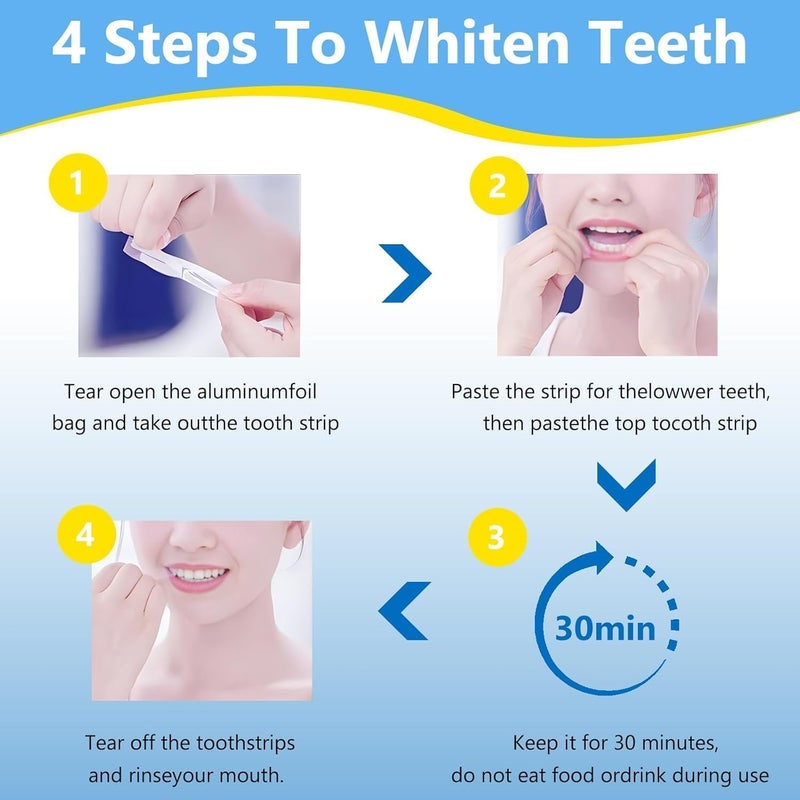 4 Steps To Whiten Teeth

1

Tear open the aluminumfoil bag and take outthe tooth strip

2

Paste the strip for thelowwer teeth, then pastethe top tocoth strip

3

30min

Keep it for 30 minutes, do not eat food ordrink during use

4

Tear off the toothstrips and rinseyour mouth.