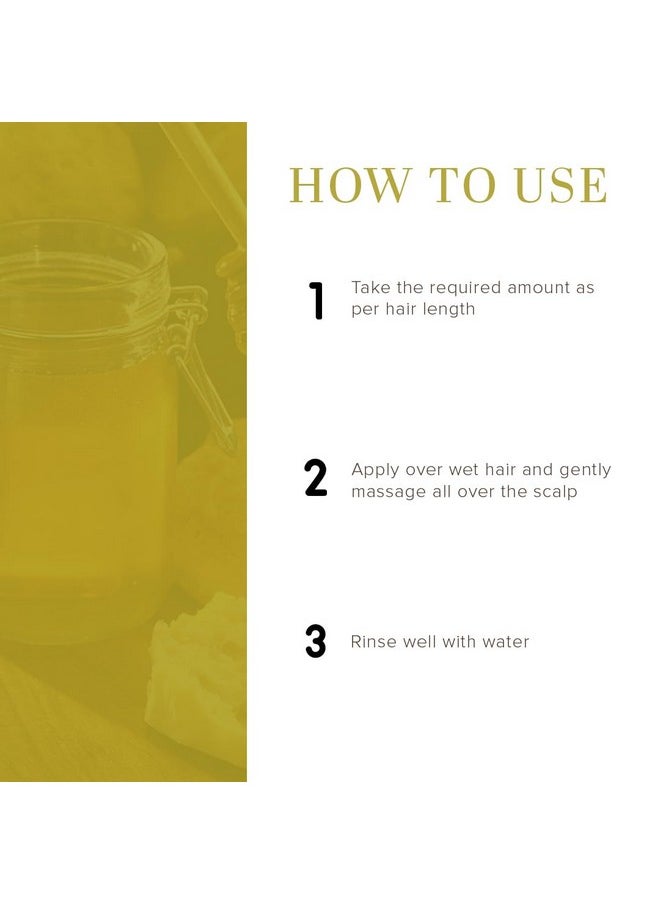 HOW TO USE

1 Take the required amount as per hair length

2 Apply over wet hair and gently massage all over the scalp

3 Rinse well with water