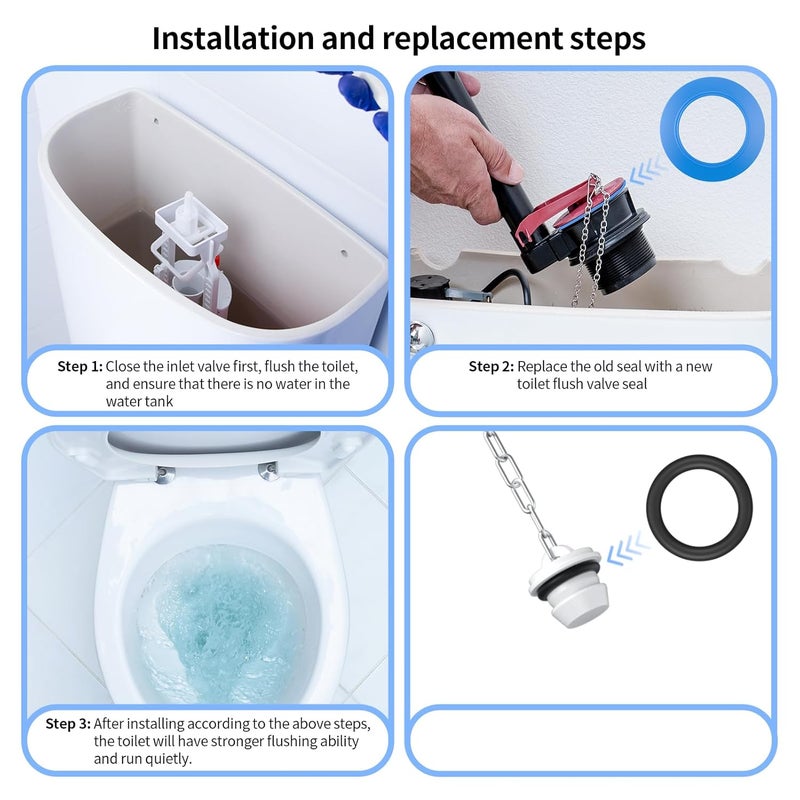 Installation and replacement steps

Step 1: Close the inlet valve first, flush the toilet, and ensure that there is no water in the water tank

Step 2: Replace the old seal with a new toilet flush valve seal

Step 3: After installing according to the above steps, the toilet will have stronger flushing ability and run quietly.