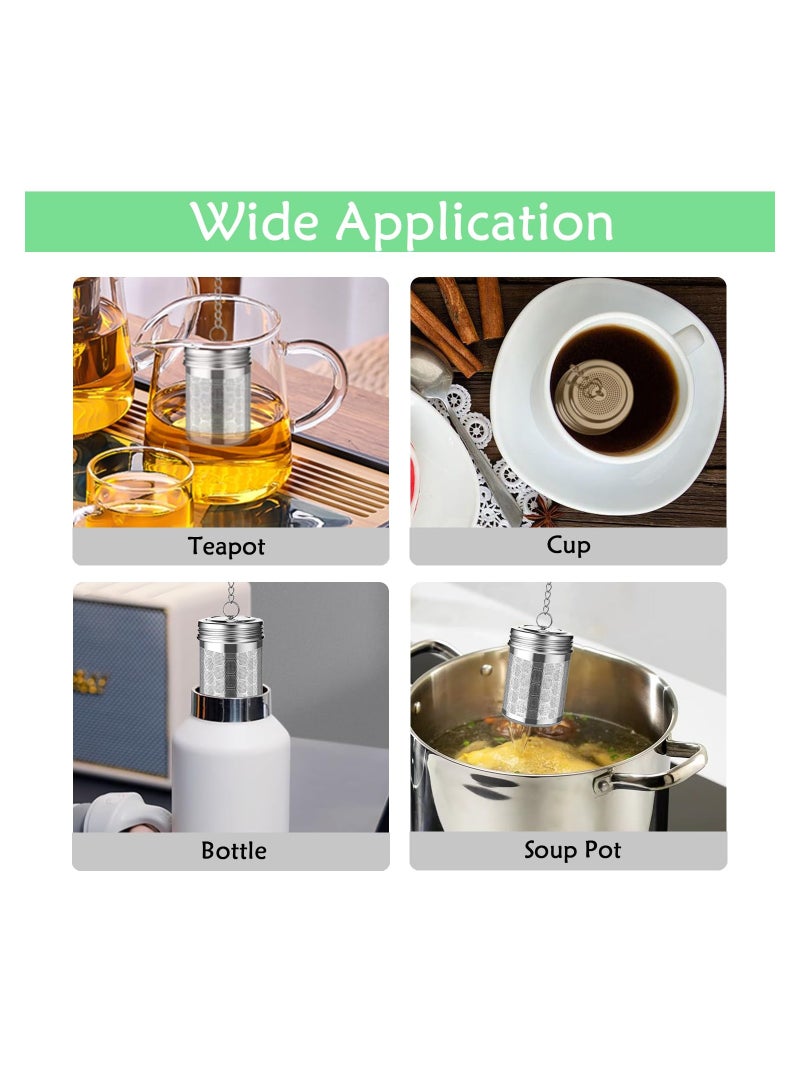 Wide Application

Teapot

Cup

Bottle

Soup Pot