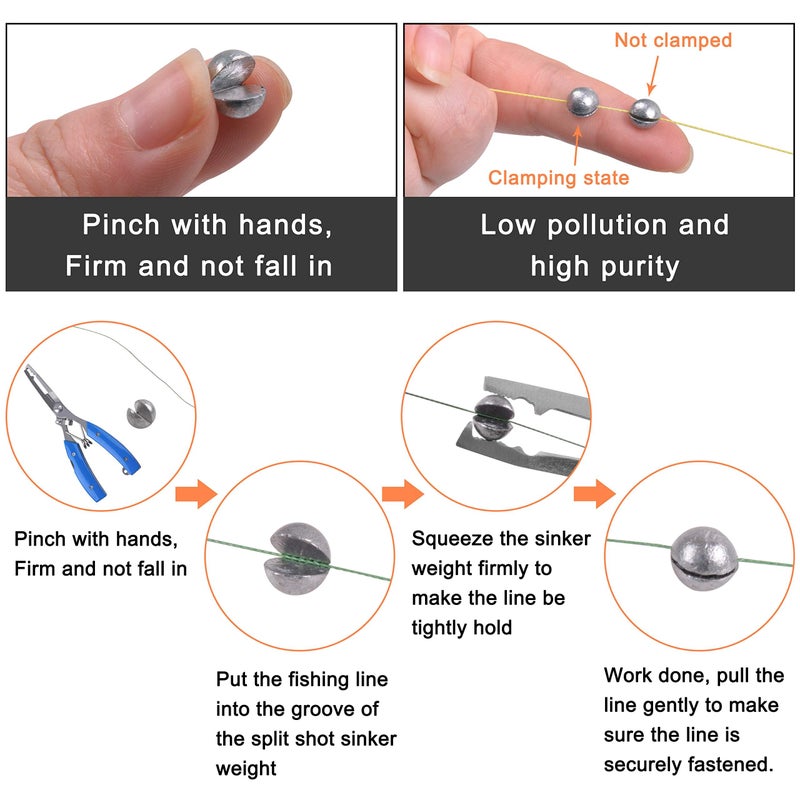 Pinch with hands, Firm and not fall in

Not clamped

Clamping state

Low pollution and high purity

Pinch with hands, Firm and not fall in

Put the fishing line into the groove of the split shot sinker weight

Squeeze the sinker weight firmly to make the line be tightly hold

Work done, pull the line gently to make sure the line is securely fastened.