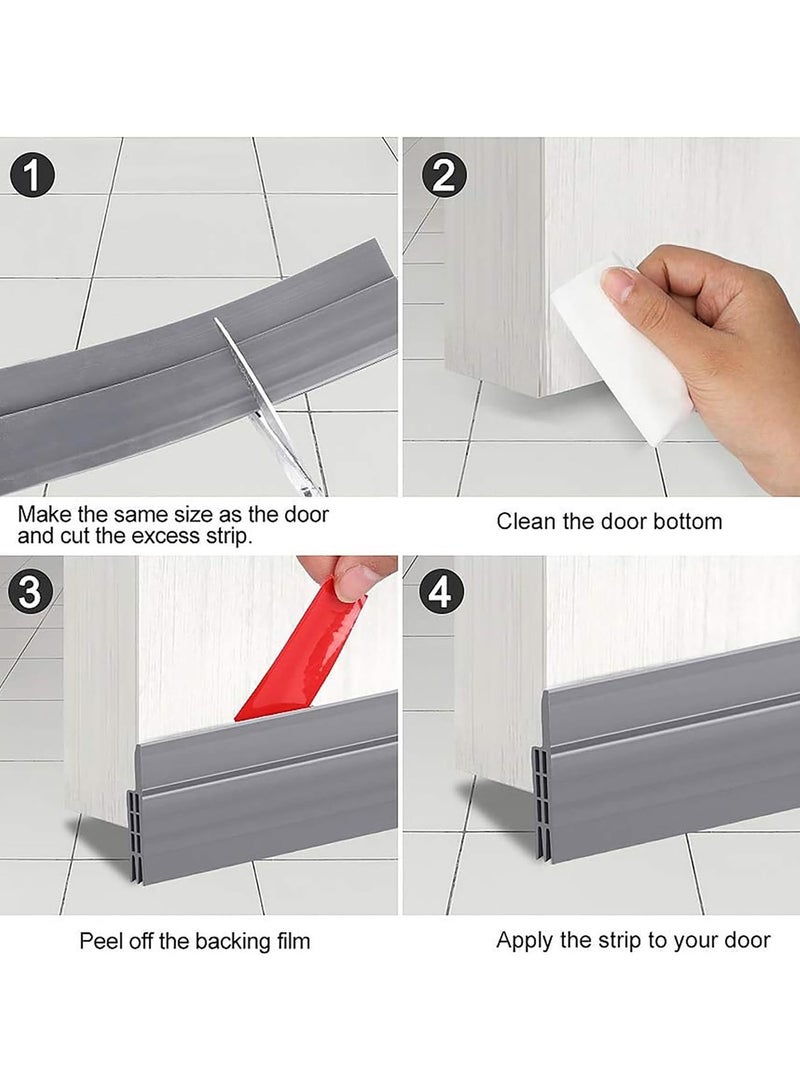 1

Make the same size as the door and cut the excess strip.

2

Clean the door bottom

3

Peel off the backing film

4

Apply the strip to your door