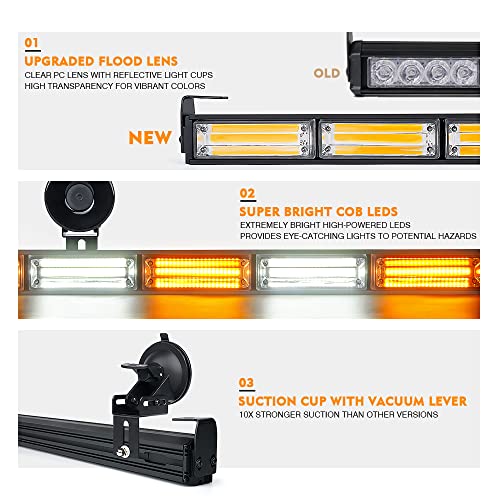 01
UPGRADED FLOOD LENS
CLEAR PC LENS WITH REFLECTIVE LIGHT CUPS
HIGH TRANSPARENCY FOR VIBRANT COLORS

OLD

NEW

02
SUPER BRIGHT COB LEDS
EXTREMELY BRIGHT HIGH-POWERED LEDS
PROVIDES EYE-CATCHING LIGHTS TO POTENTIAL HAZARDS

03
SUCTION CUP WITH VACUUM LEVER
10X STRONGER SUCTION THAN OTHER VERSIONS