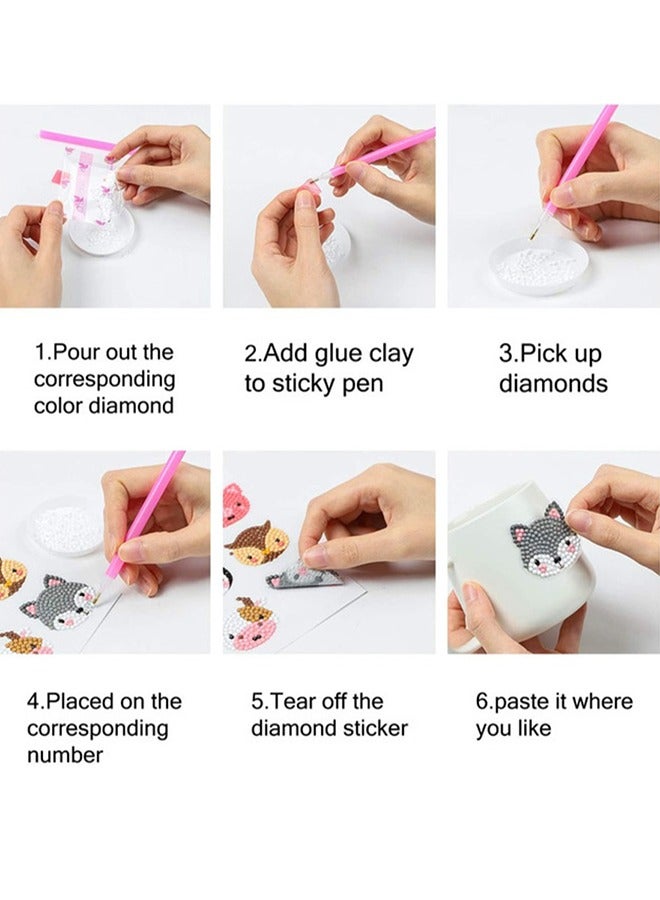 1.Pour out the corresponding color diamond

2.Add glue clay to sticky pen

3.Pick up diamonds

4.Placed on the corresponding number

5.Tear off the diamond sticker

6.paste it where you like