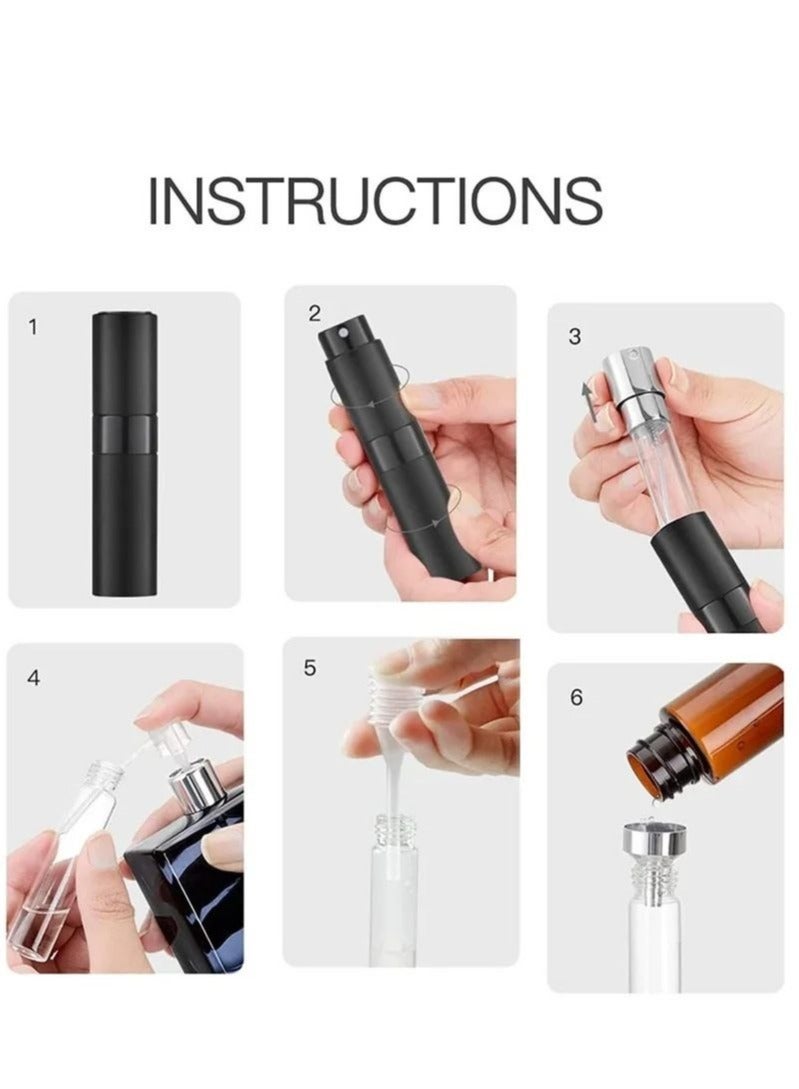 INSTRUCTIONS

1

2

3

4

5

6