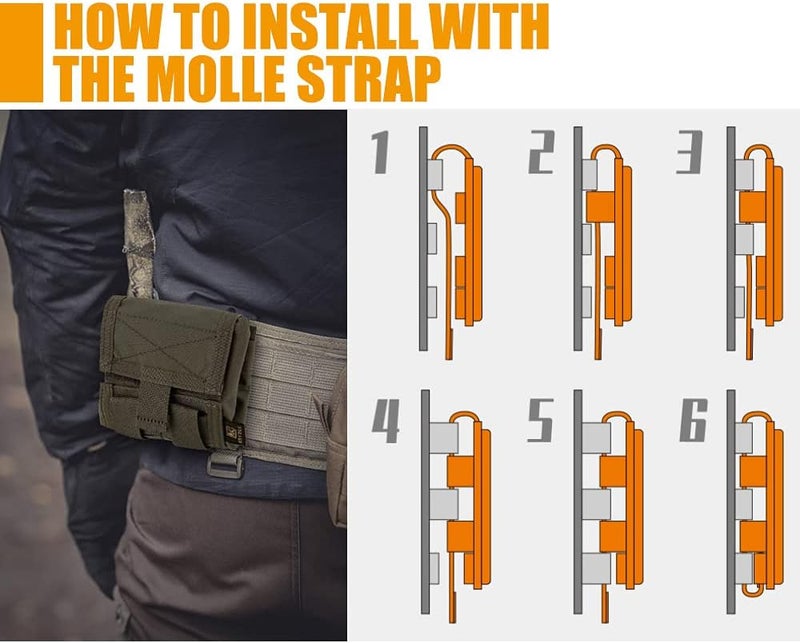 HOW TO INSTALL WITH THE MOLLE STRAP

1

2

3

4

5

6