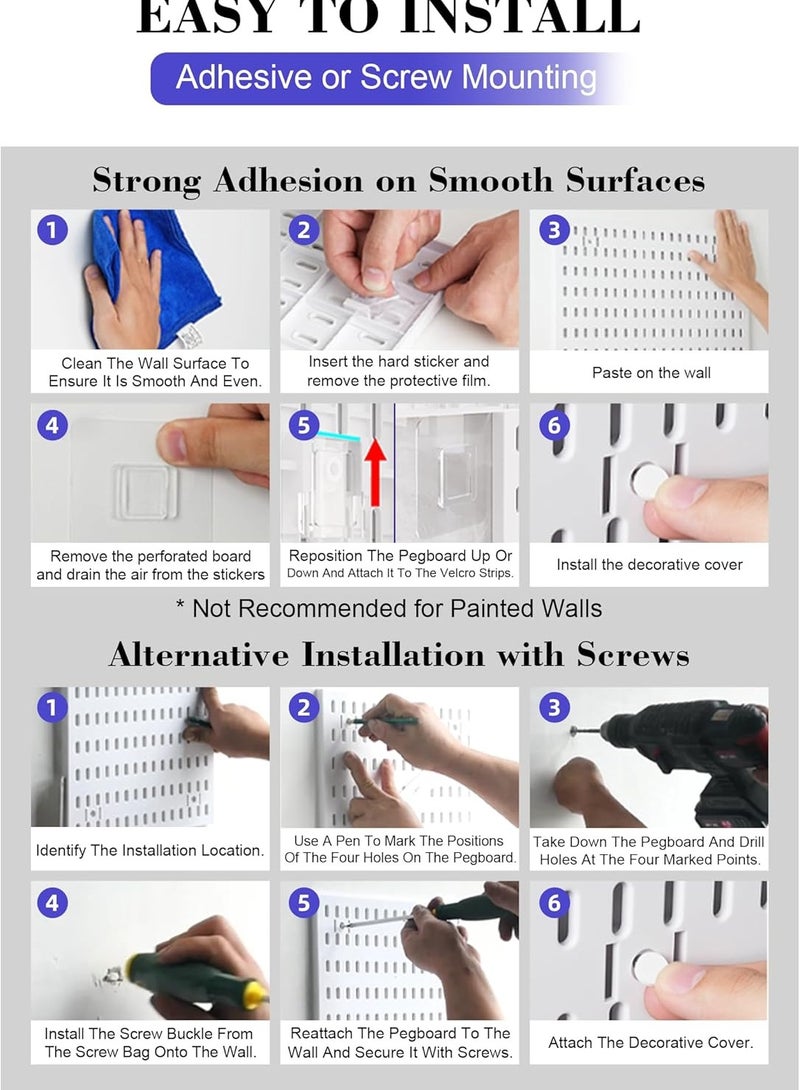 EASY TO INSTALL

Adhesive or Screw Mounting

Strong Adhesion on Smooth Surfaces

1
Clean The Wall Surface To Ensure It Is Smooth And Even.

2
Insert the hard sticker and remove the protective film.

3
Paste on the wall

4
Remove the perforated board and drain the air from the stickers

5
Reposition The Pegboard Up Or Down And Attach It To The Velcro Strips.

6
Install the decorative cover

* Not Recommended for Painted Walls

Alternative Installation with Screws

1
Identify The Installation Location.

2
Use A Pen To Mark The Positions Of The Four Holes On The Pegboard.

3
Take Down The Pegboard And Drill Holes At The Four Marked Points.

4
Install The Screw Buckle From The Screw Bag Onto The Wall.

5
Reattach The Pegboard To The Wall And Secure It With Screws.

6
Attach The Decorative Cover.