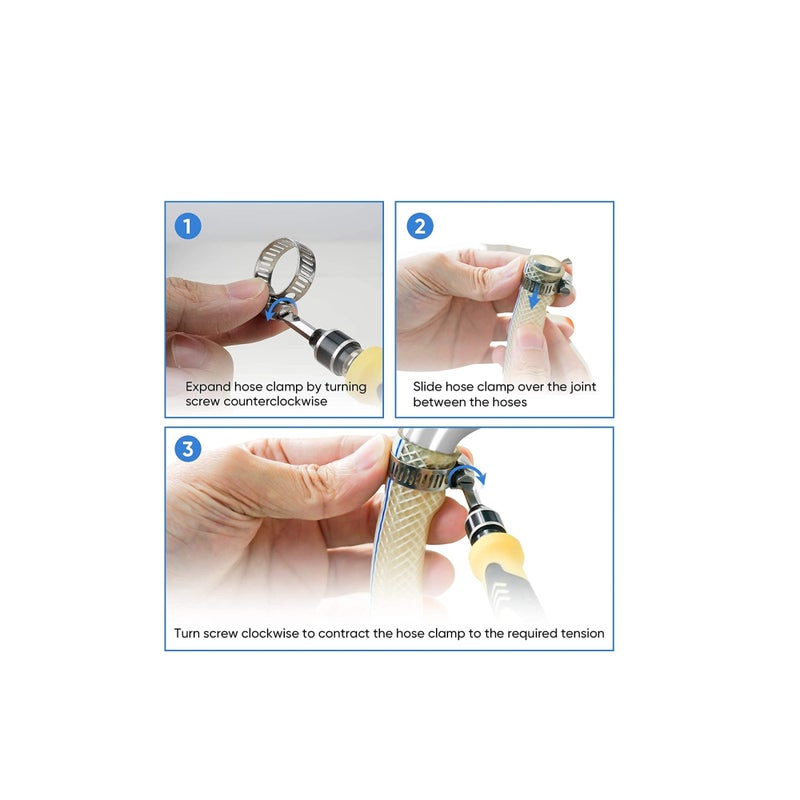 1

Expand hose clamp by turning screw counterclockwise

2

Slide hose clamp over the joint between the hoses

3

Turn screw clockwise to contract the hose clamp to the required tension