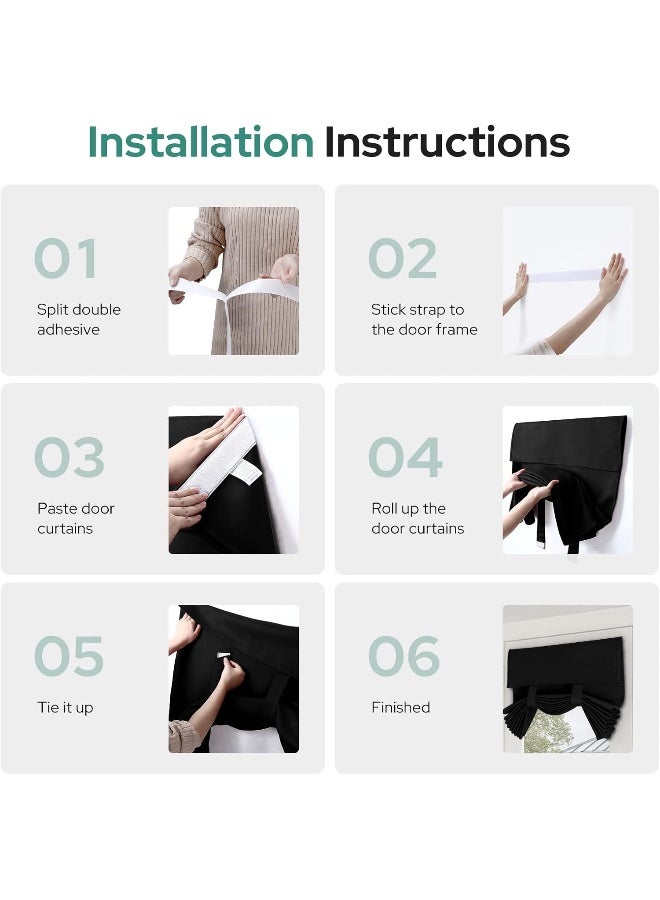 Installation Instructions

01

Split double adhesive

02

Stick strap to the door frame

03

Paste door curtains

04

Roll up the door curtains

05

Tie it up

06

Finished