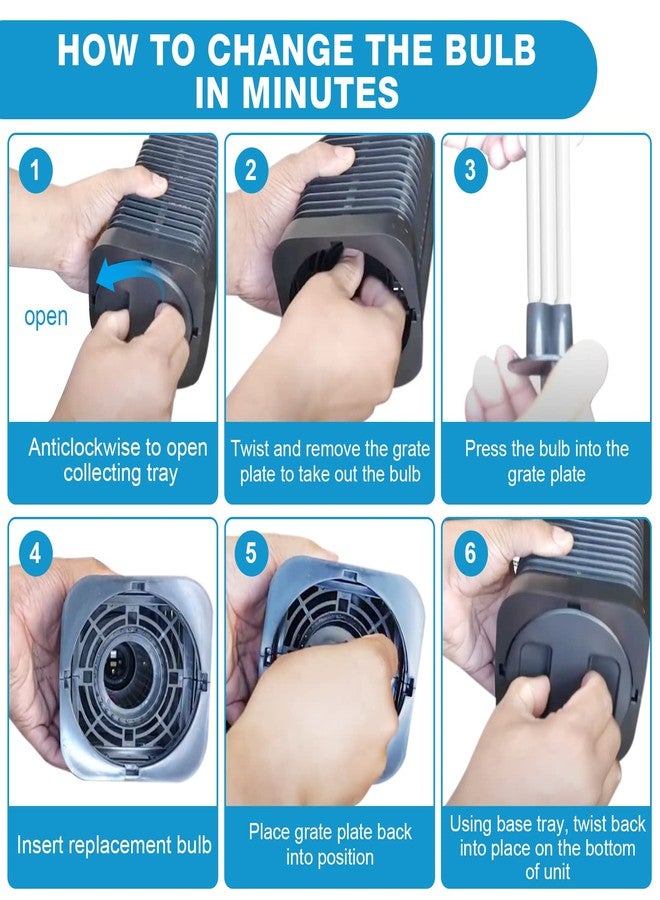 HOW TO CHANGE THE BULB
IN MINUTES

1

open

Anticlockwise to open collecting tray

2

Twist and remove the grate plate to take out the bulb

3

Press the bulb into the grate plate

4

Insert replacement bulb

5

Place grate plate back into position

6

Using base tray, twist back into place on the bottom of unit