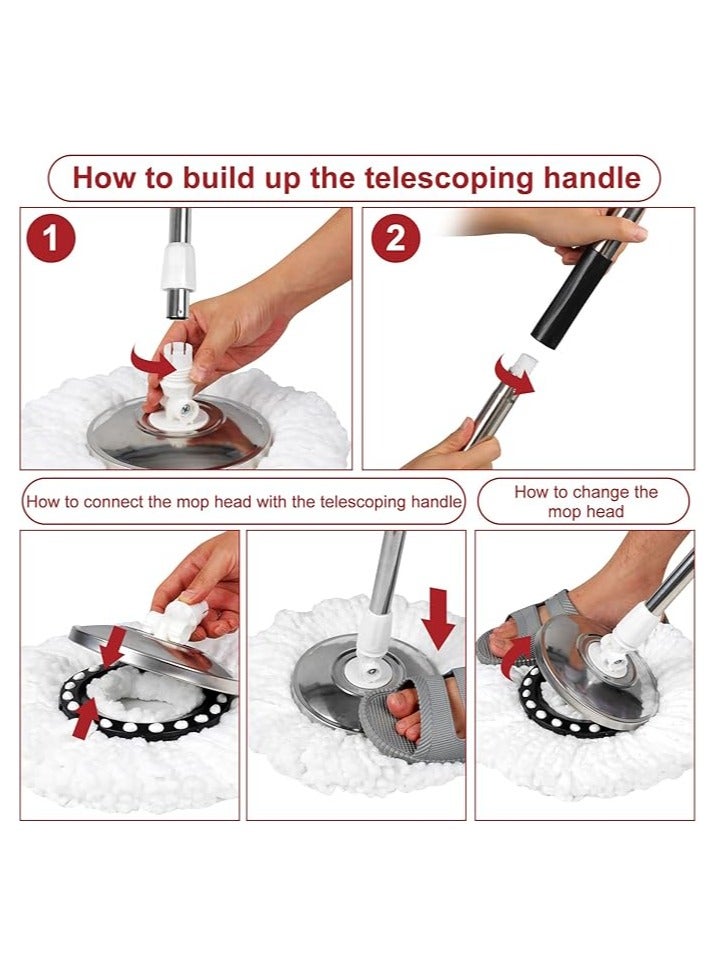 How to build up the telescoping handle

1

2

How to connect the mop head with the telescoping handle

How to change the mop head