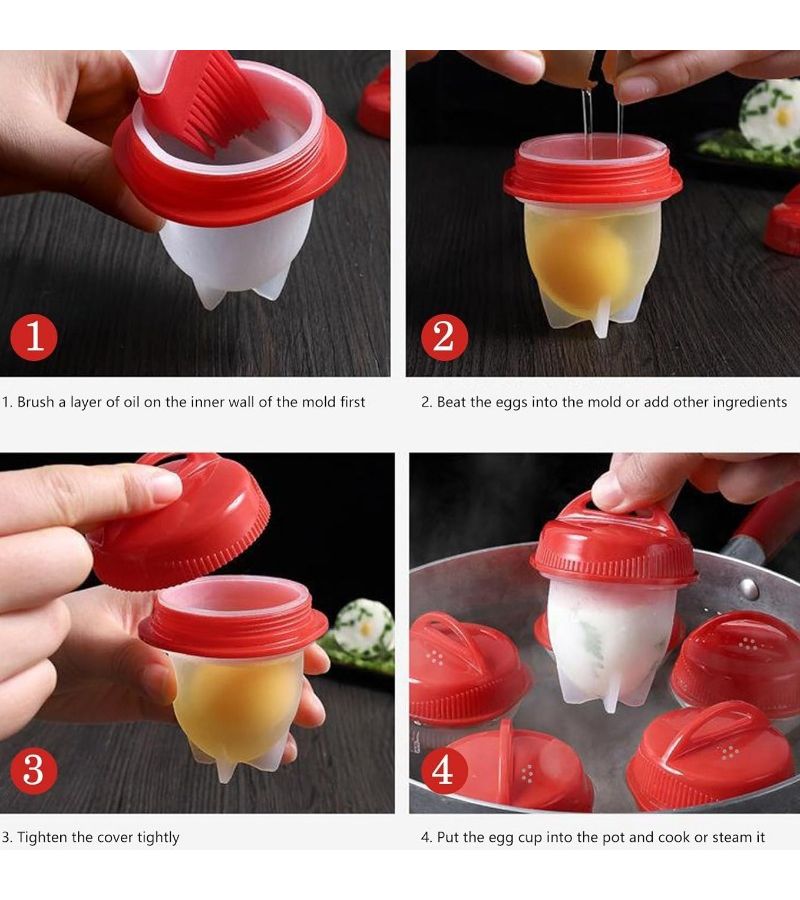 1

1. Brush a layer of oil on the inner wall of the mold first

2

2. Beat the eggs into the mold or add other ingredients

3

3. Tighten the cover tightly

4

4. Put the egg cup into the pot and cook or steam it