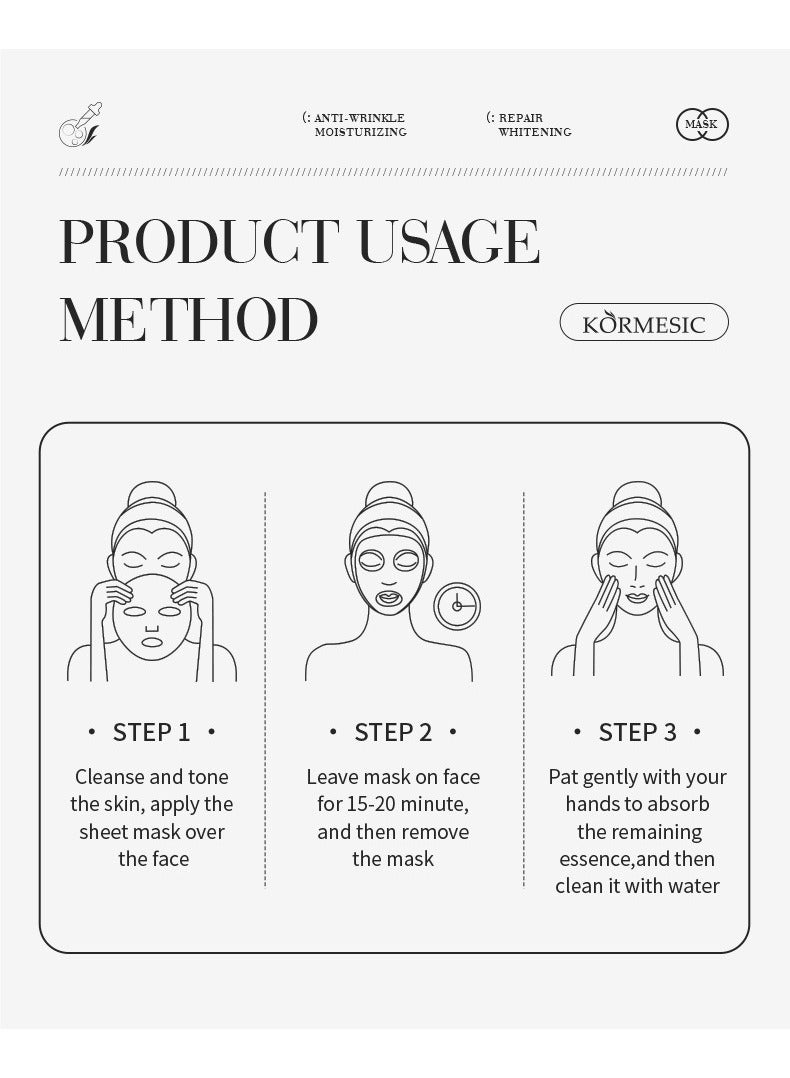 (: ANTI-WRINKLE MOISTURIZING

(: REPAIR WHITENING

MASK

PRODUCT USAGE METHOD

KORMESIC

• STEP 1 •

Cleanse and tone the skin, apply the sheet mask over the face

• STEP 2 •

Leave mask on face for 15-20 minute, and then remove the mask

• STEP 3 •

Pat gently with your hands to absorb the remaining essence,and then clean it with water