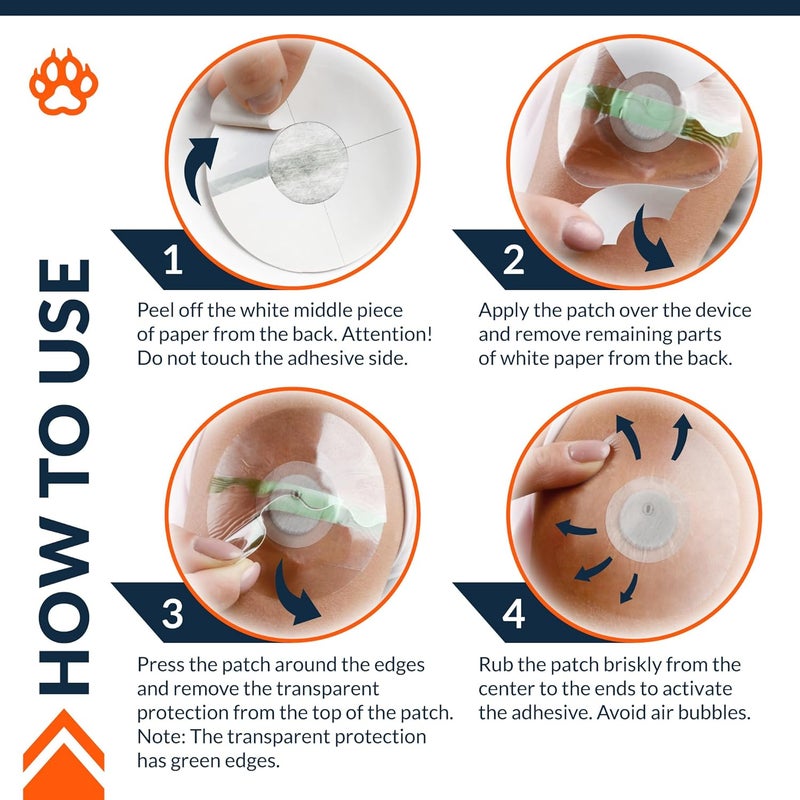 HOW TO USE

1

Peel off the white middle piece of paper from the back. Attention! Do not touch the adhesive side.

2

Apply the patch over the device and remove remaining parts of white paper from the back.

3

Press the patch around the edges and remove the transparent protection from the top of the patch. Note: The transparent protection has green edges.

4

Rub the patch briskly from the center to the ends to activate the adhesive. Avoid air bubbles.