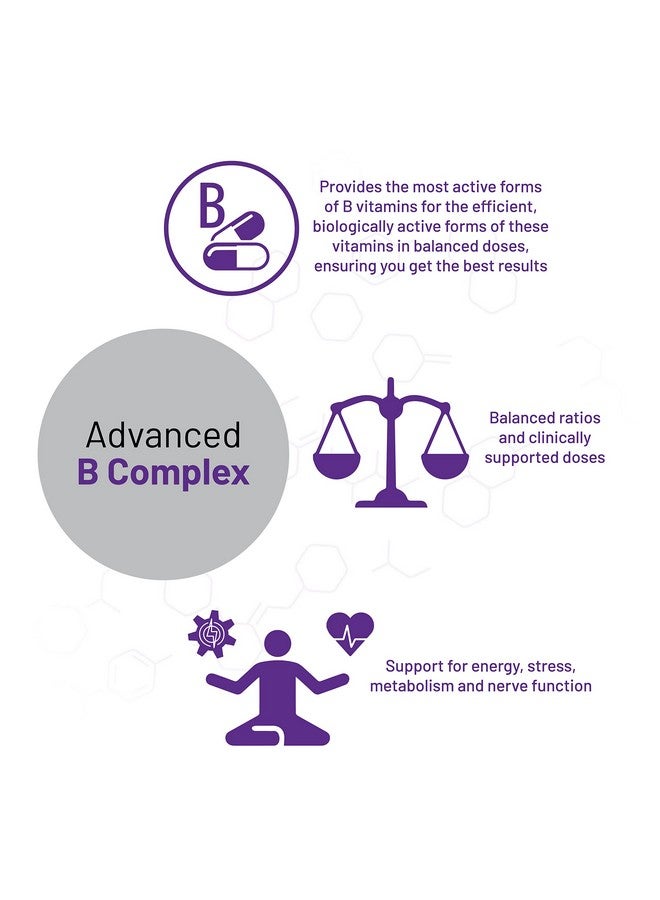 B

Provides the most active forms of B vitamins for the efficient, biologically active forms of these vitamins in balanced doses, ensuring you get the best results

Advanced
B Complex

Balanced ratios and clinically supported doses

Support for energy, stress, metabolism and nerve function