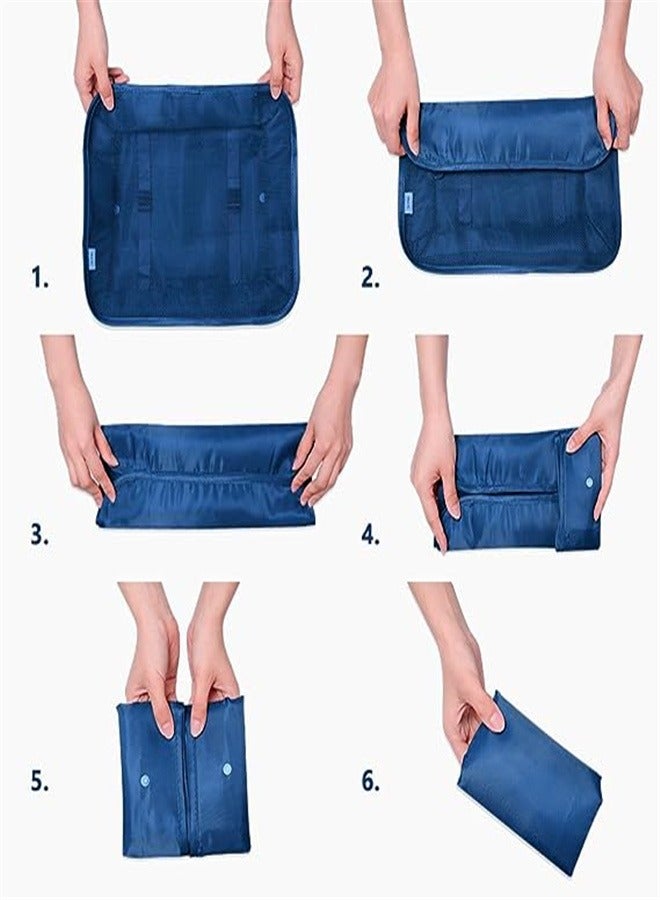 1.

2.

3.

4.

5.

6.