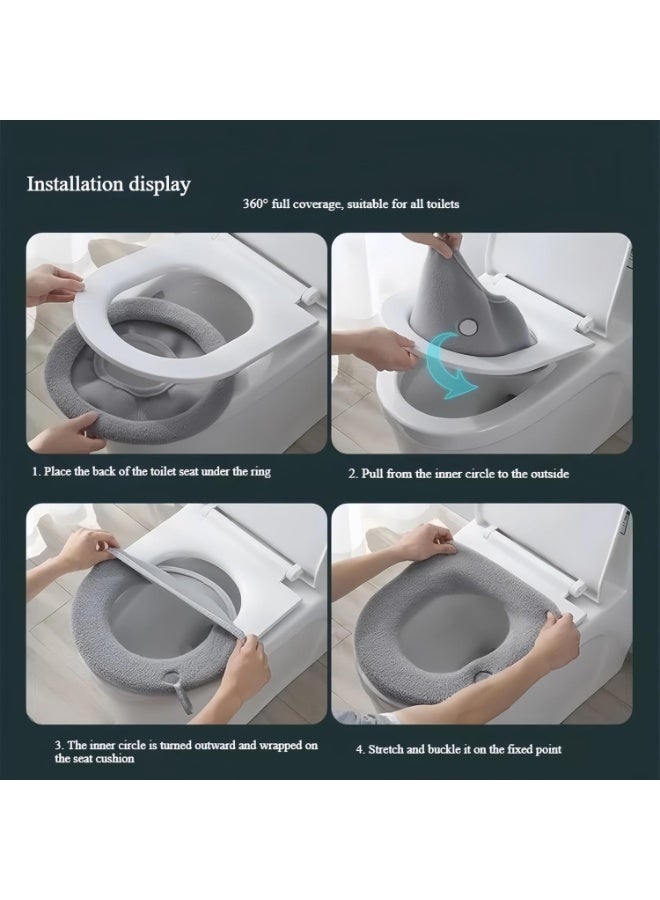 Installation display

360° full coverage, suitable for all toilets

1. Place the back of the toilet seat under the ring

2. Pull from the inner circle to the outside

3. The inner circle is turned outward and wrapped on the seat cushion

4. Stretch and buckle it on the fixed point