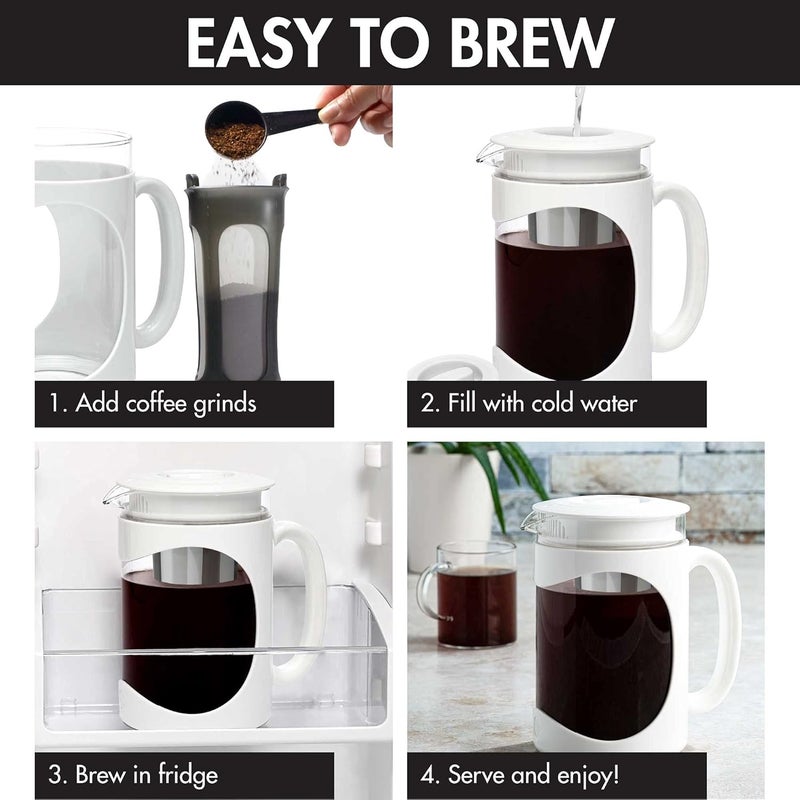 EASY TO BREW

1. Add coffee grinds

2. Fill with cold water

3. Brew in fridge

4. Serve and enjoy!