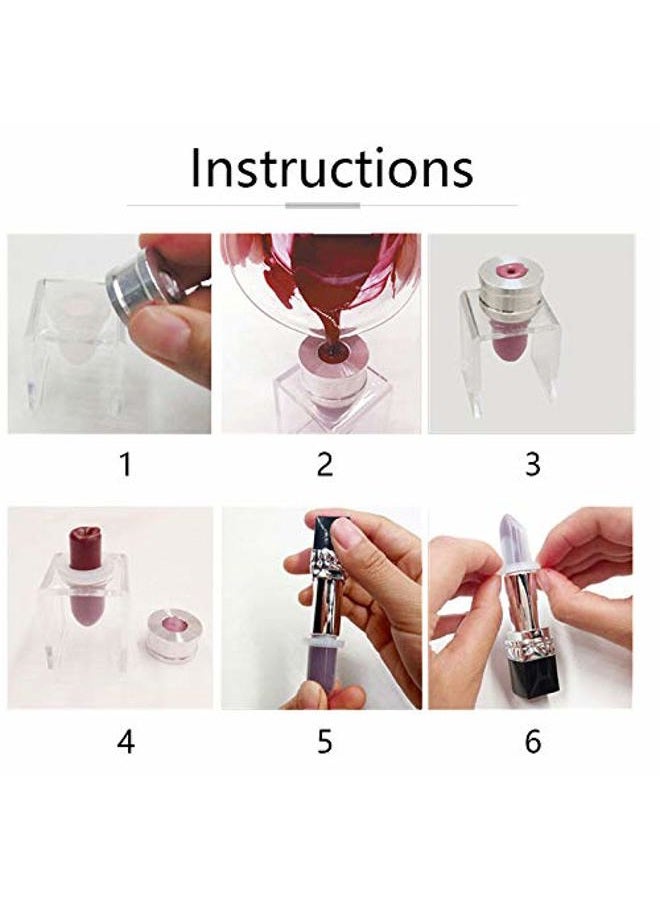 Instructions

1

2

3

4

5

6