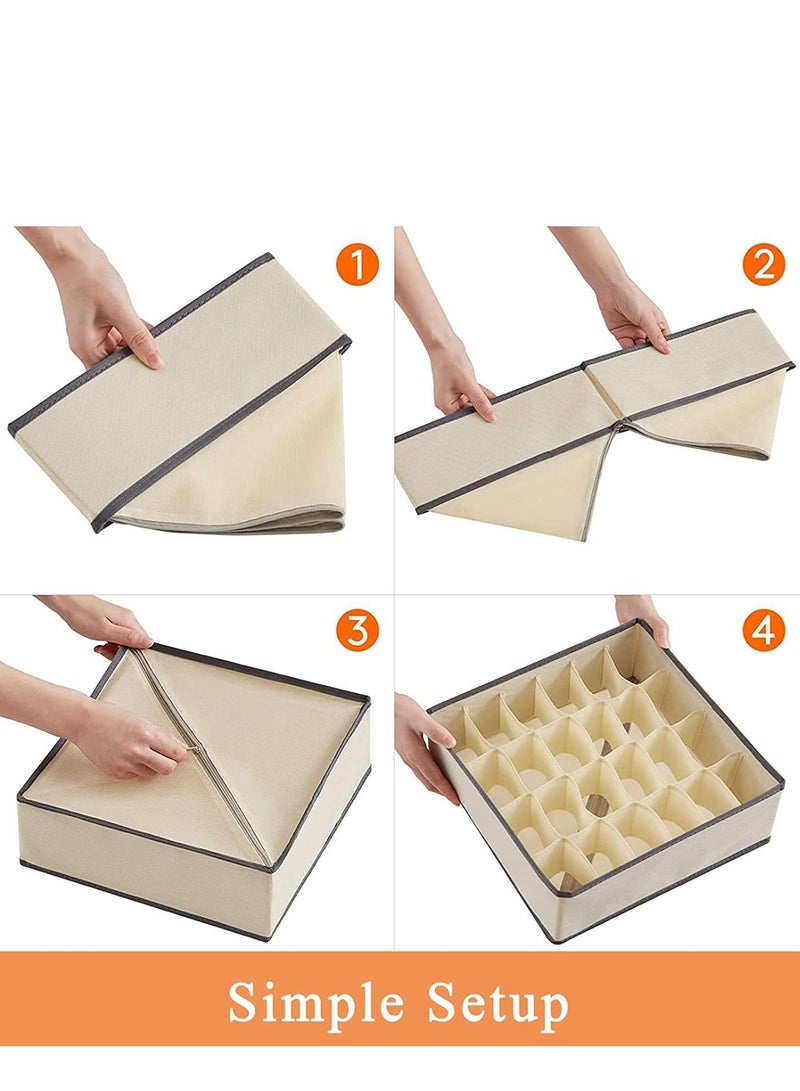 1
2
3
4
Simple Setup