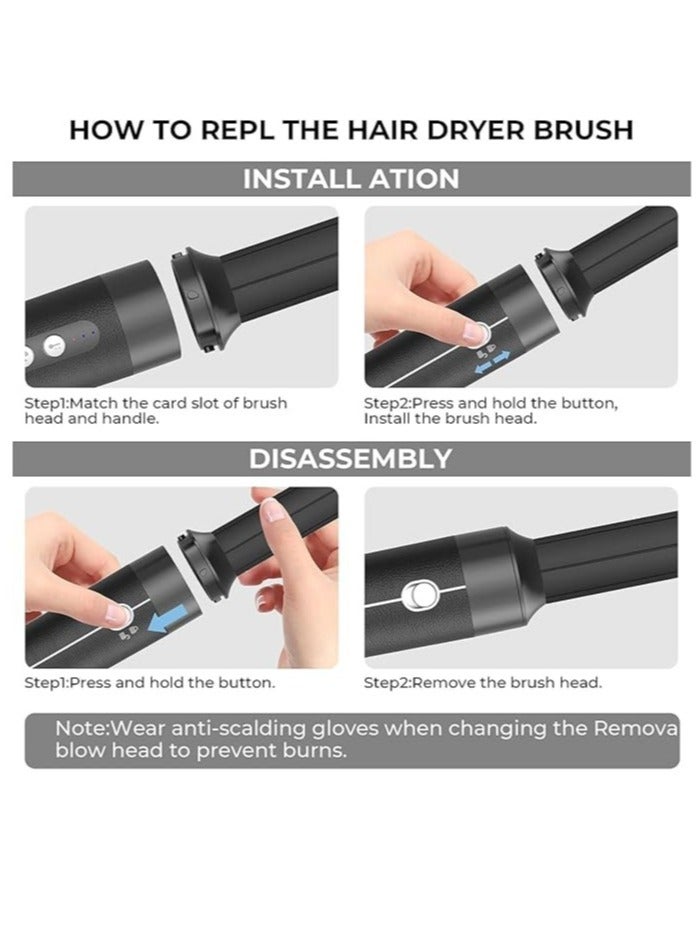 HOW TO REPL THE HAIR DRYER BRUSH

INSTALL ATION

Step1:Match the card slot of brush head and handle.

Step2:Press and hold the button, Install the brush head.

DISASSEMBLY

Step1:Press and hold the button.

Step2:Remove the brush head.

Note:Wear anti-scalding gloves when changing the Remova blow head to prevent burns.