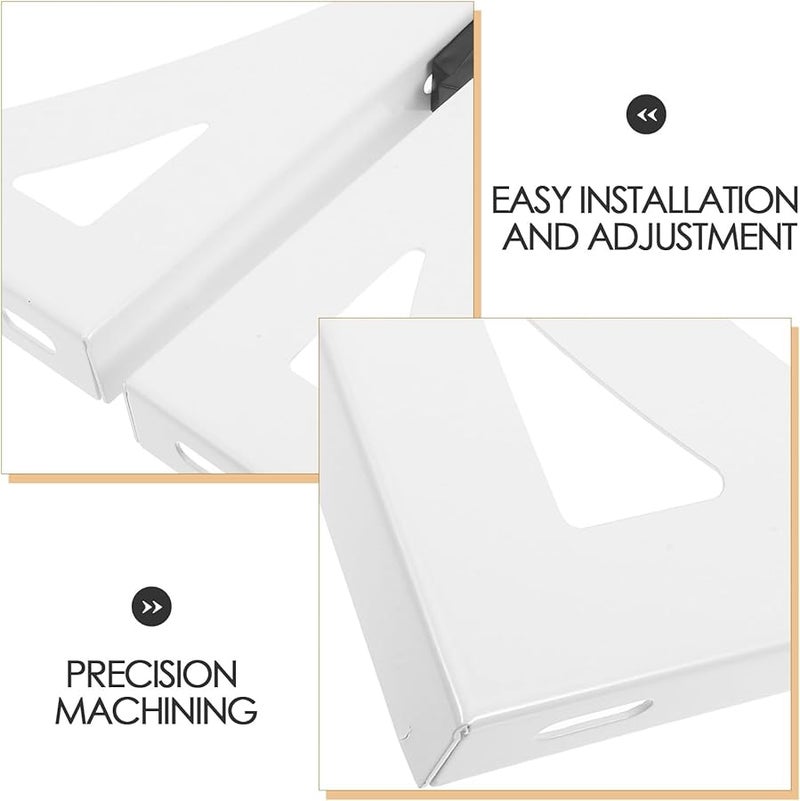 EASY INSTALLATION AND ADJUSTMENT

PRECISION MACHINING