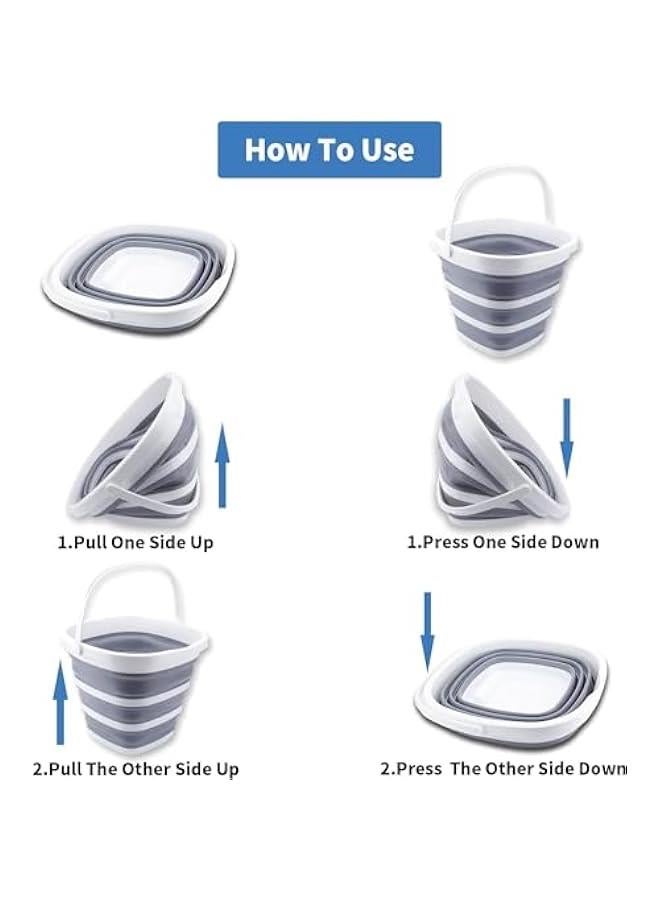 How To Use

1.Pull One Side Up

2.Pull The Other Side Up

1.Press One Side Down

2.Press The Other Side Down