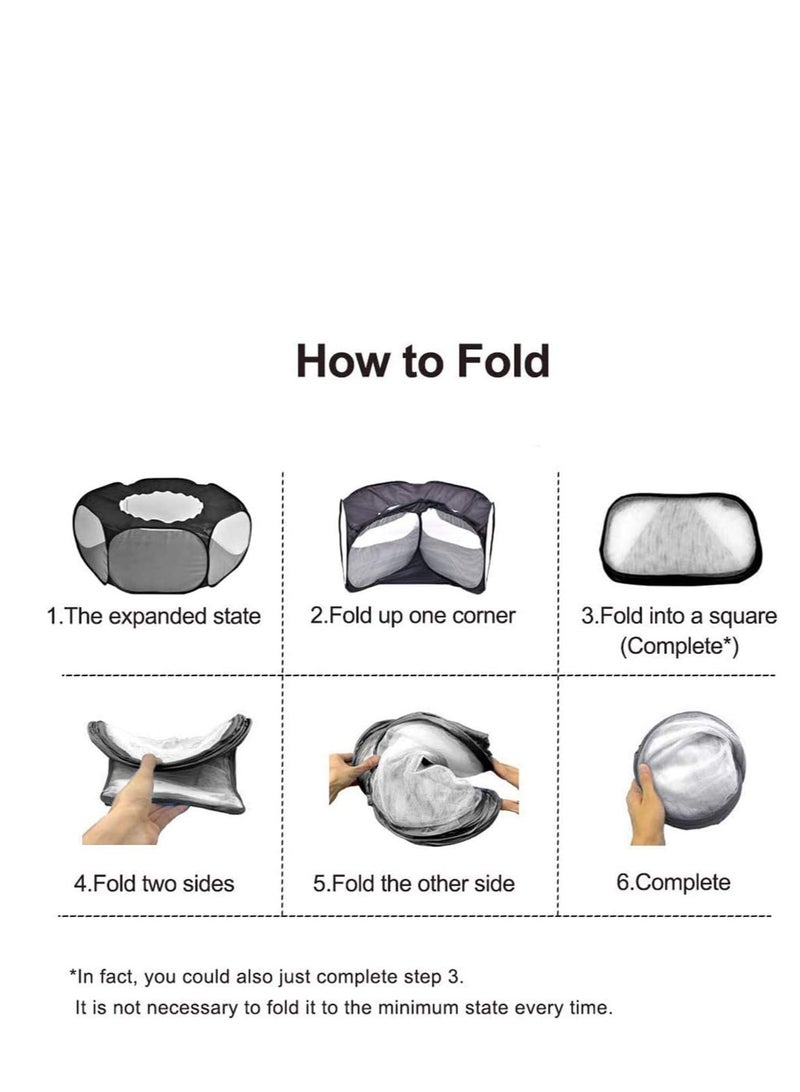 How to Fold

1.The expanded state

2.Fold up one corner

3.Fold into a square (Complete*)

4.Fold two sides

5.Fold the other side

6.Complete

*In fact, you could also just complete step 3.
It is not necessary to fold it to the minimum state every time.