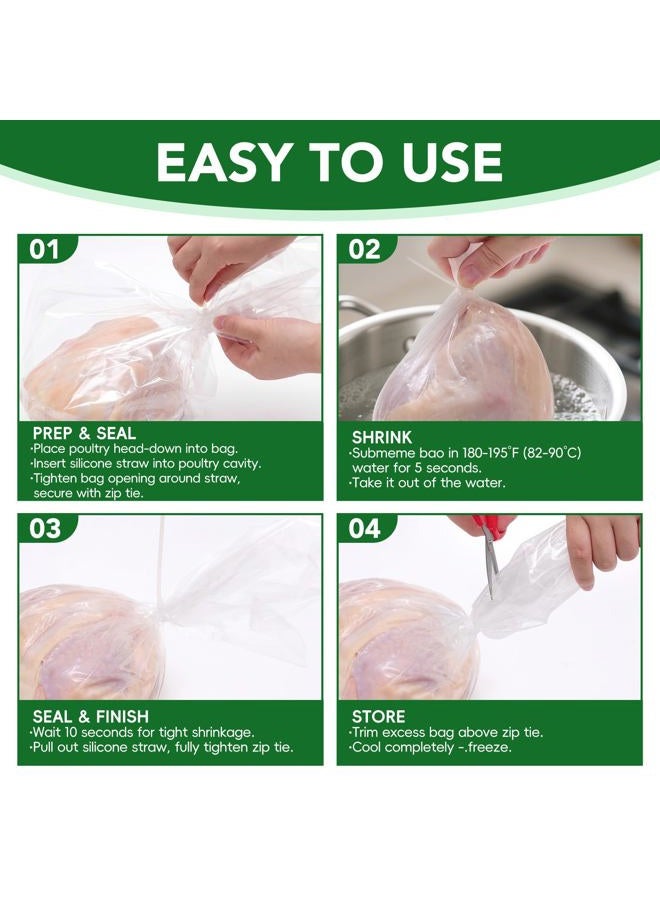 EASY TO USE

01

PREP & SEAL
·Place poultry head-down into bag.
·Insert silicone straw into poultry cavity.
·Tighten bag opening around straw, secure with zip tie.

02

SHRINK
·Submeme bao in 180-195°F (82-90°C) water for 5 seconds.
·Take it out of the water.

03

SEAL & FINISH
·Wait 10 seconds for tight shrinkage.
·Pull out silicone straw, fully tighten zip tie.

04

STORE
·Trim excess bag above zip tie.
·Cool completely -.freeze.